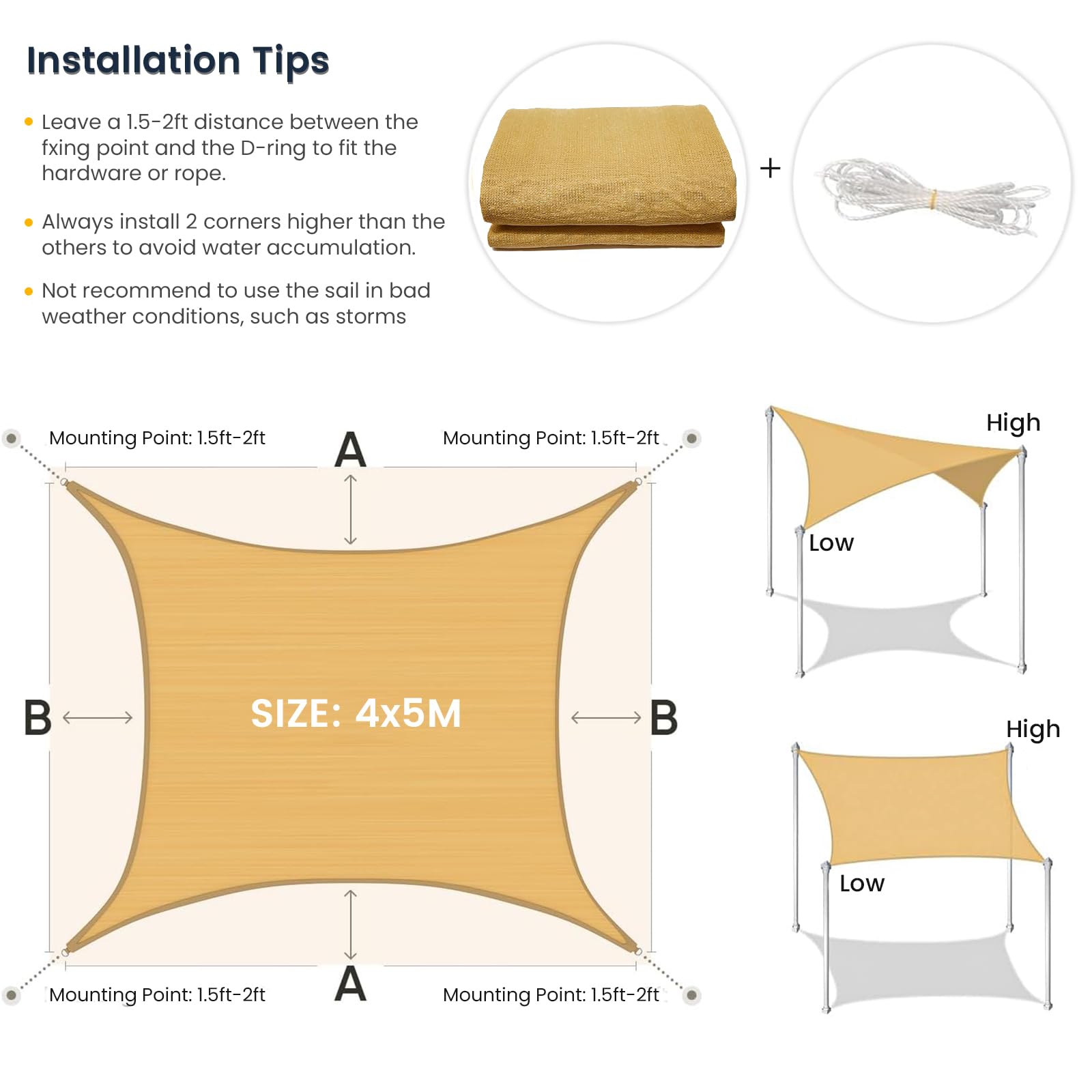 Installation Tips

• Leave a 1.5-2ft distance between the fxing point and the D-ring to fit the hardware or rope.

• Always install 2 corners higher than the others to avoid water accumulation.

• Not recommend to use the sail in bad weather conditions, such as storms

+

Mounting Point: 1.5ft-2ft

A

Mounting Point: 1.5ft-2ft

B

SIZE: 4x5M

B

Mounting Point: 1.5ft-2ft

A

Mounting Point: 1.5ft-2ft

High

Low

High

Low