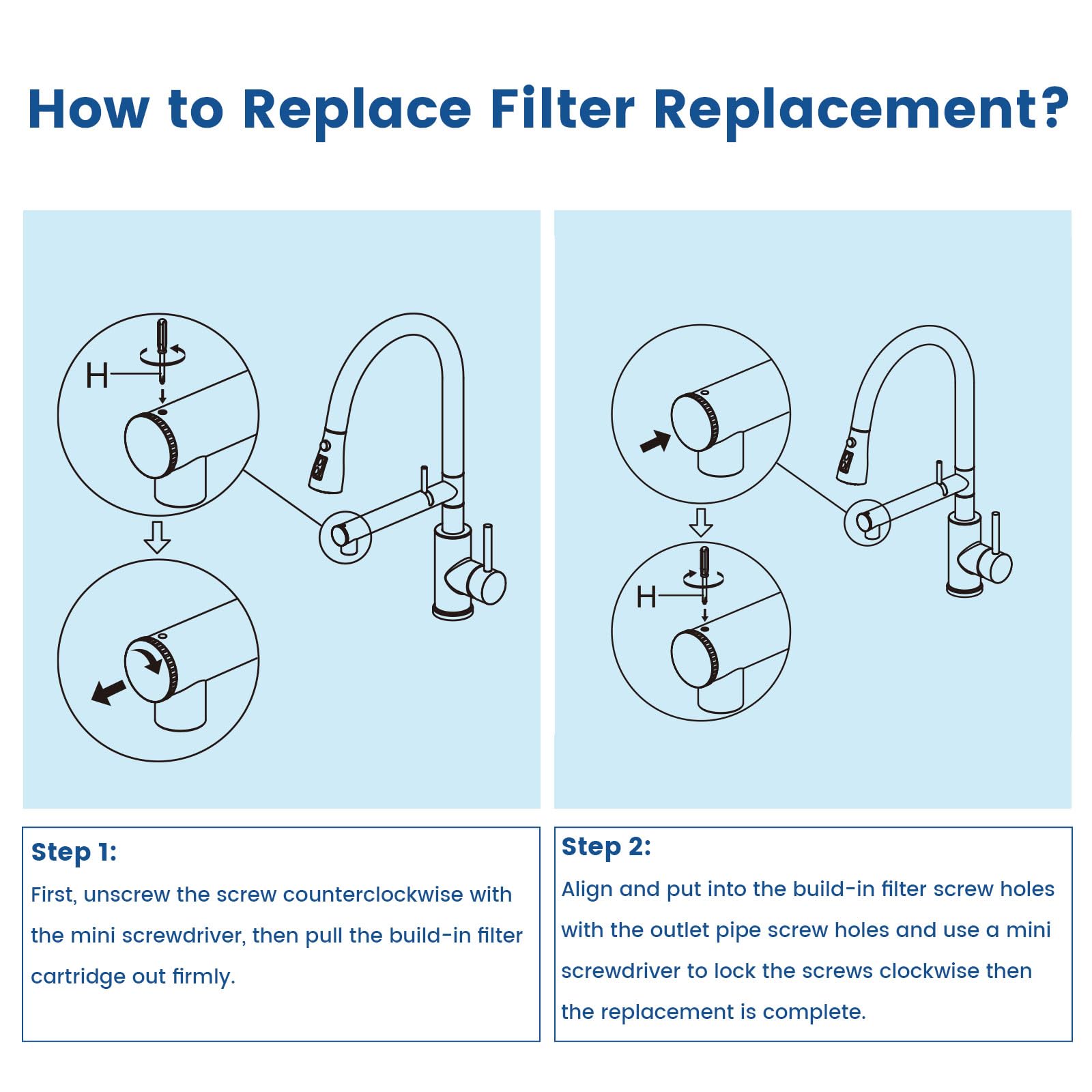 How to Replace Filter Replacement?

H

H

Step 1:
First, unscrew the screw counterclockwise with the mini screwdriver, then pull the build-in filter cartridge out firmly.

Step 2:
Align and put into the build-in filter screw holes with the outlet pipe screw holes and use a mini screwdriver to lock the screws clockwise then the replacement is complete.