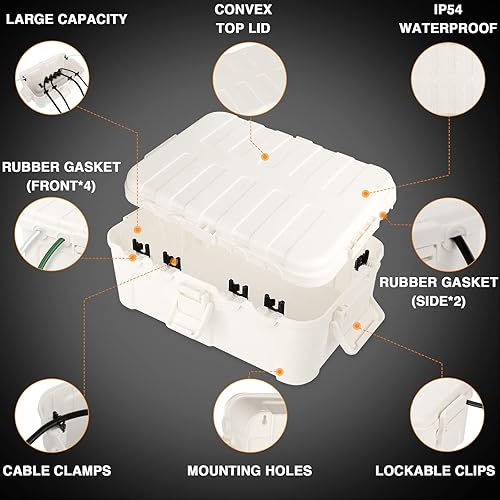 LARGE CAPACITY

CONVEX
TOP LID

IP54
WATERPROOF

RUBBER GASKET
(FRONT*4)

RUBBER GASKET
(SIDE*2)

CABLE CLAMPS

MOUNTING HOLES

LOCKABLE CLIPS