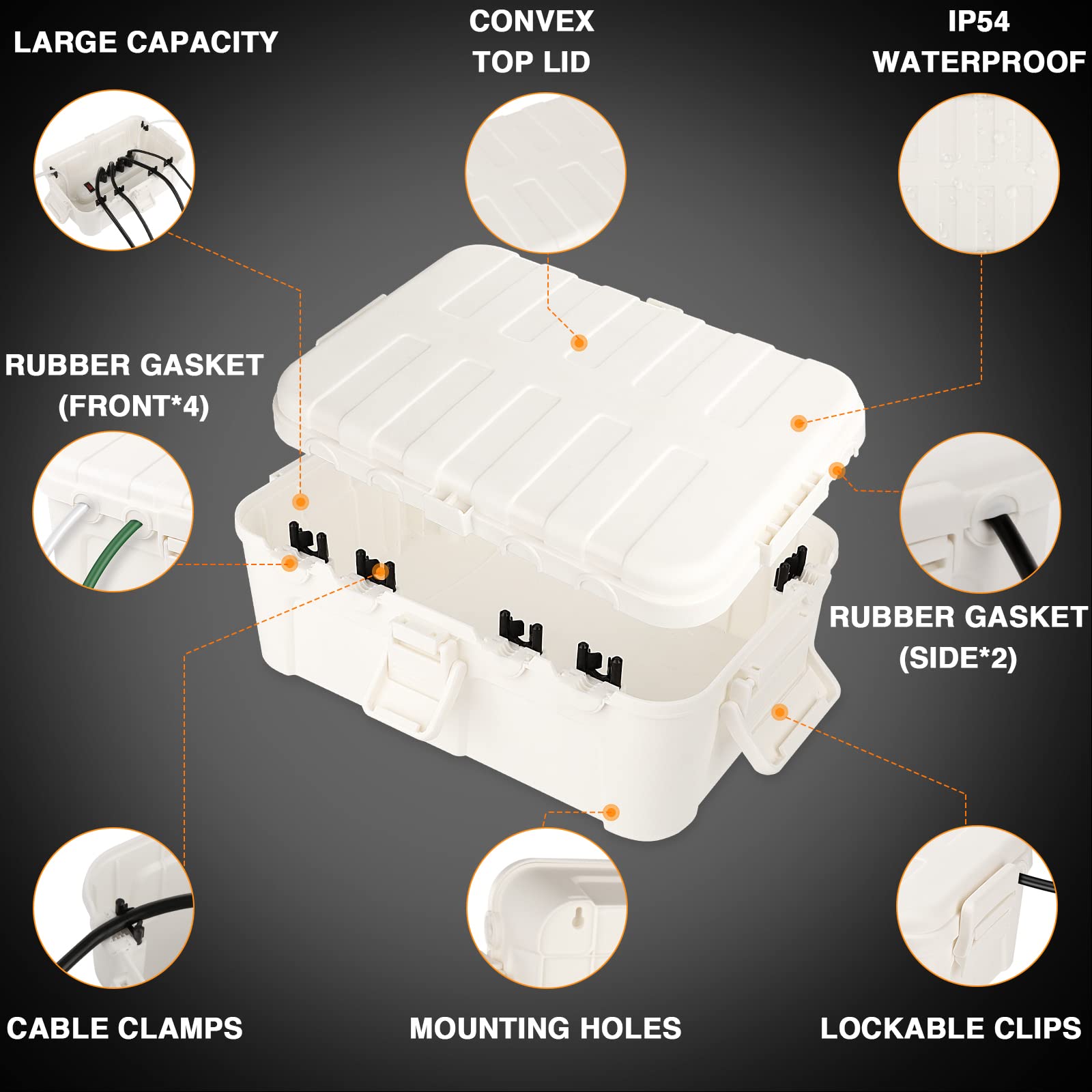 LARGE CAPACITY

CONVEX TOP LID

IP54 WATERPROOF

RUBBER GASKET (FRONT*4)

RUBBER GASKET (SIDE*2)

CABLE CLAMPS

MOUNTING HOLES

LOCKABLE CLIPS