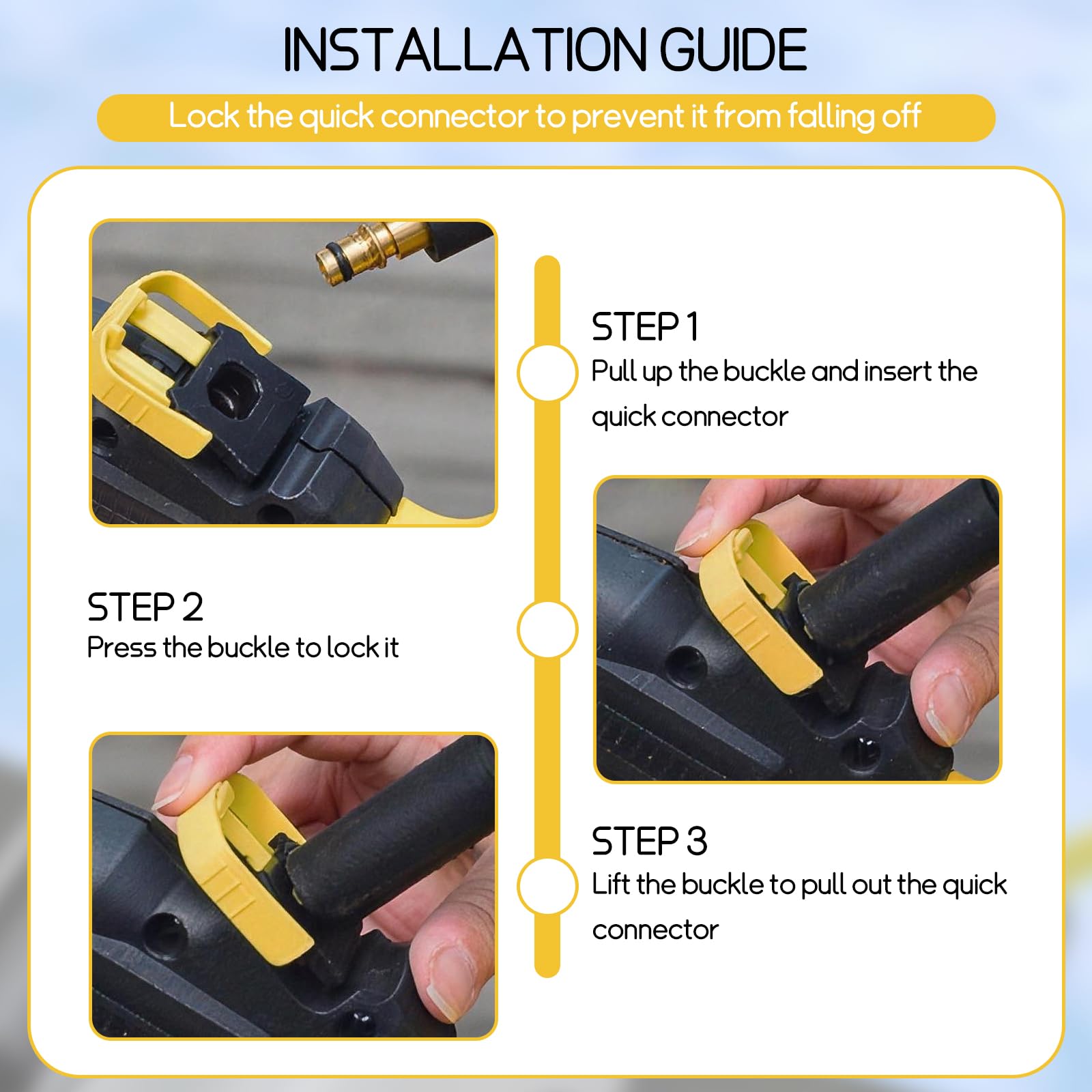 INSTALLATION GUIDE

Lock the quick connector to prevent it from falling off

STEP 1
Pull up the buckle and insert the quick connector

STEP 2
Press the buckle to lock it

STEP 3
Lift the buckle to pull out the quick connector