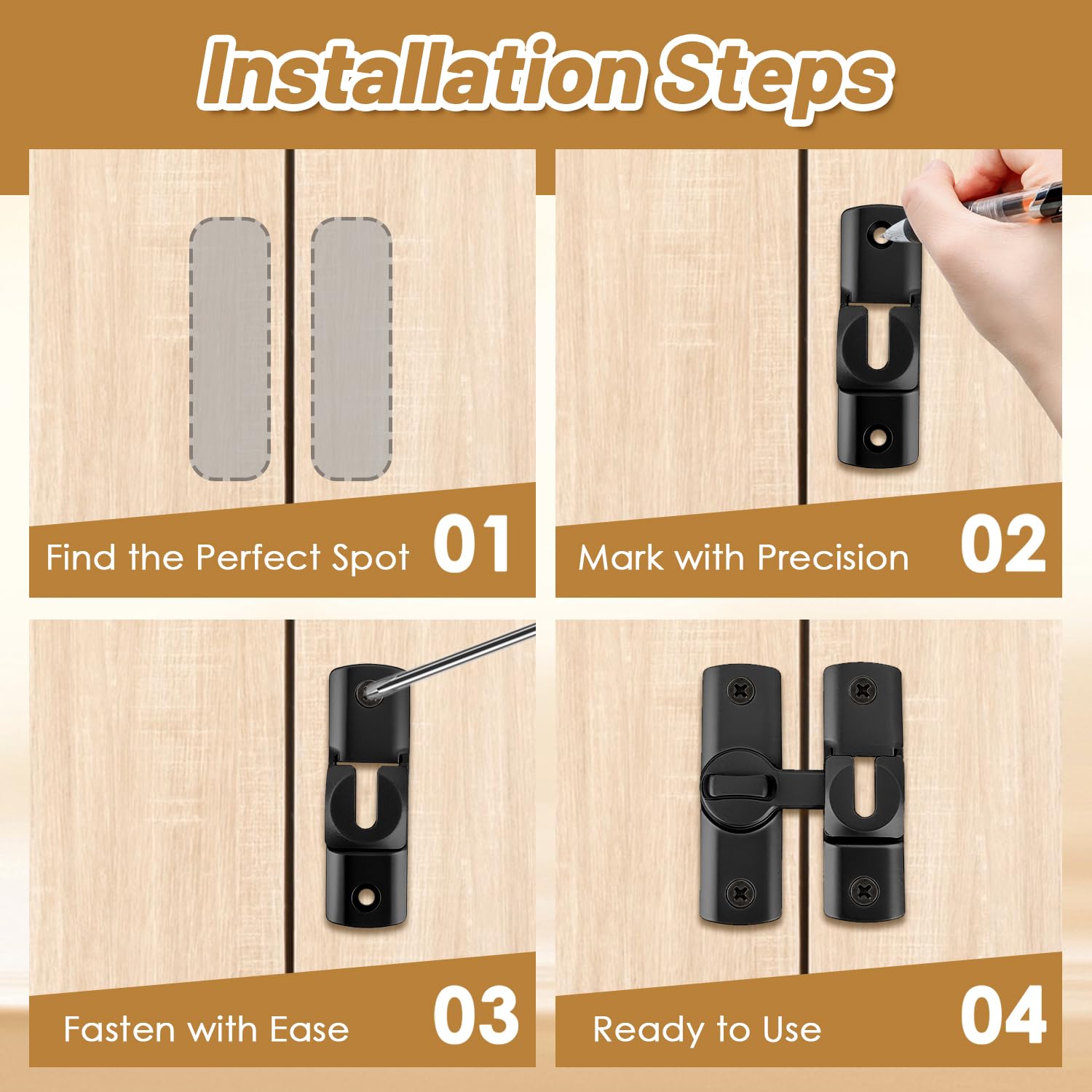 Installation Steps

Find the Perfect Spot 01

Mark with Precision 02

Fasten with Ease 03

Ready to Use 04