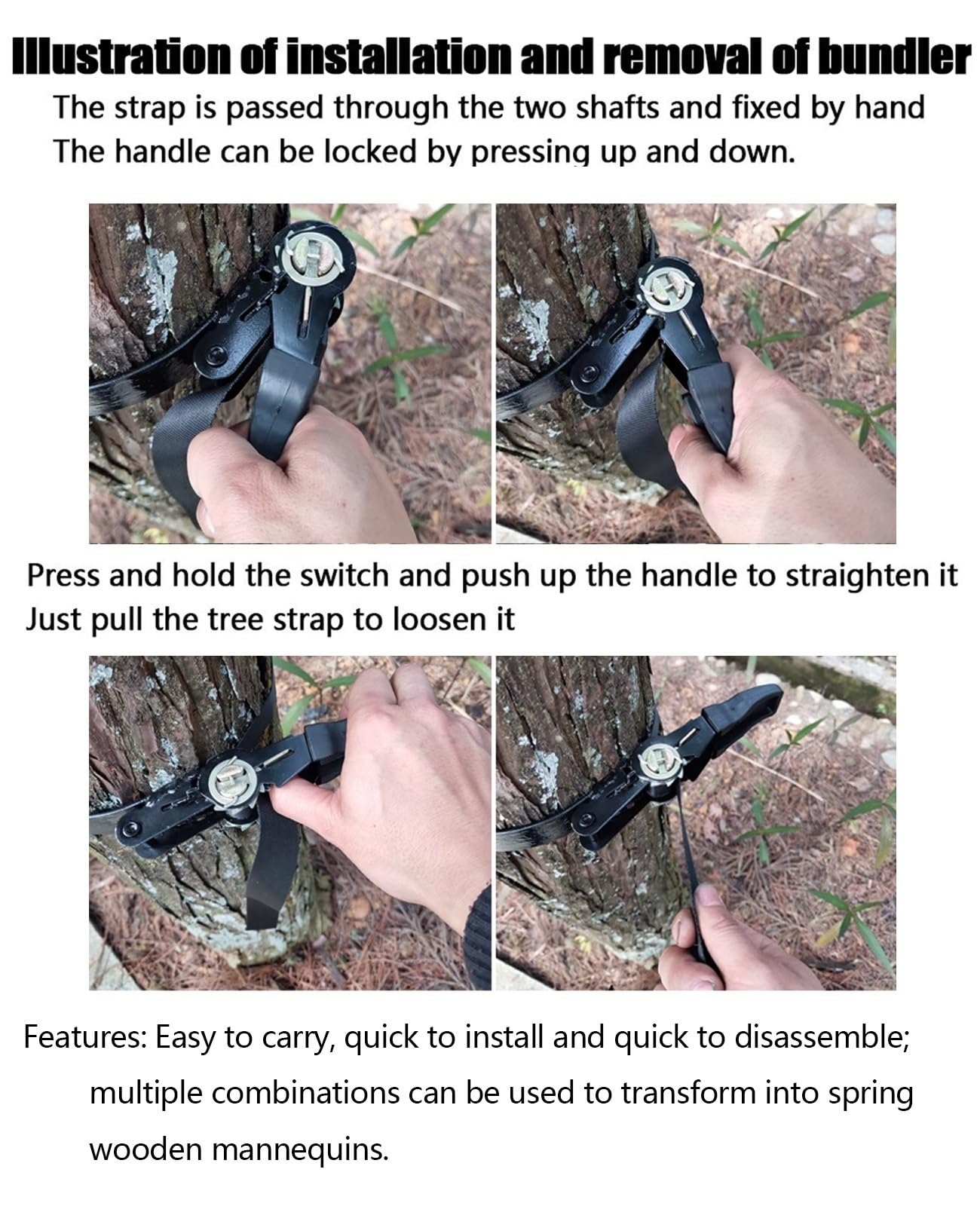 Illustration of installation and removal of bundler

The strap is passed through the two shafts and fixed by hand
The handle can be locked by pressing up and down.

Press and hold the switch and push up the handle to straighten it
Just pull the tree strap to loosen it

Features: Easy to carry, quick to install and quick to disassemble; multiple combinations can be used to transform into spring wooden mannequins.