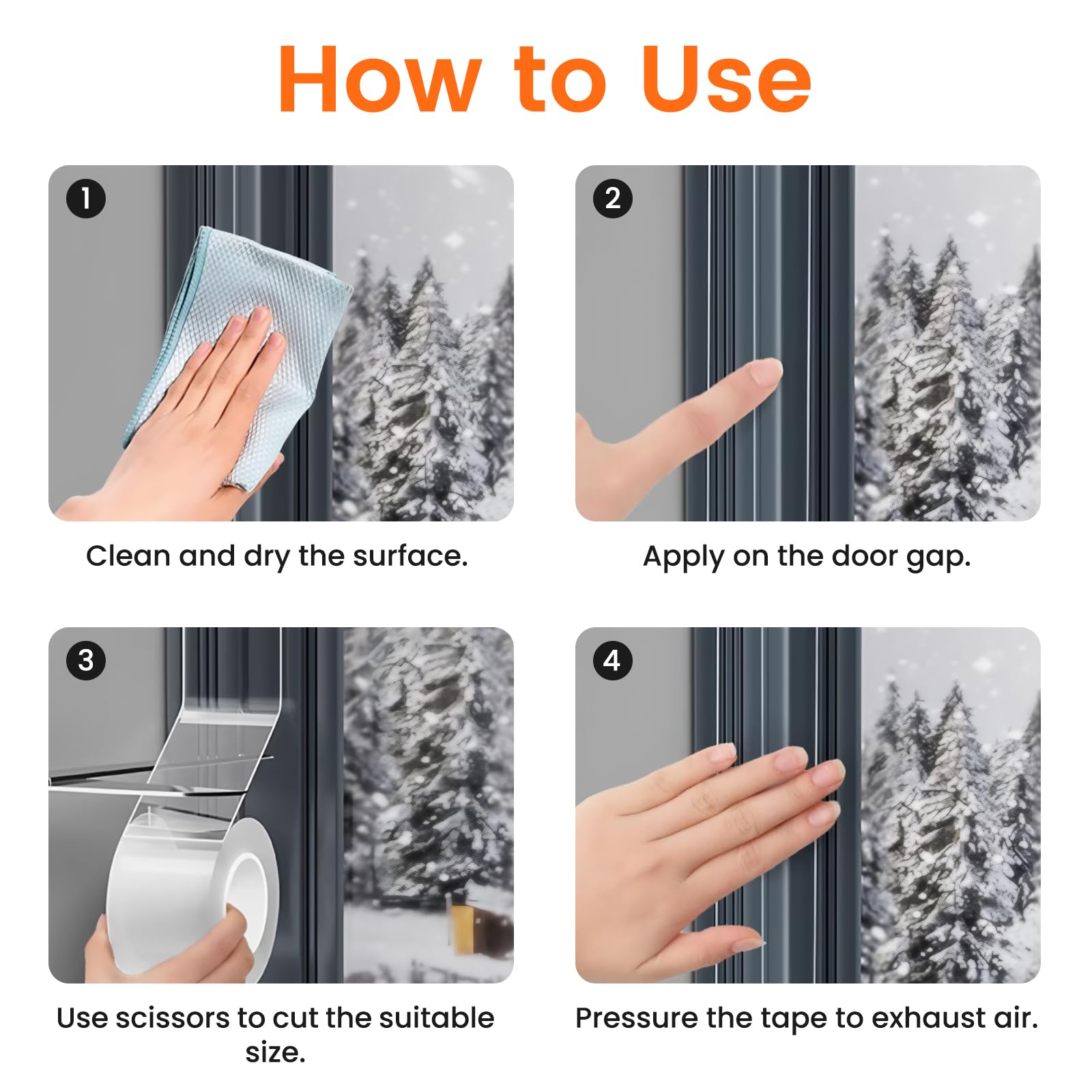 How to Use

1

Clean and dry the surface.

2

Apply on the door gap.

3

Use scissors to cut the suitable size.

4

Pressure the tape to exhaust air.