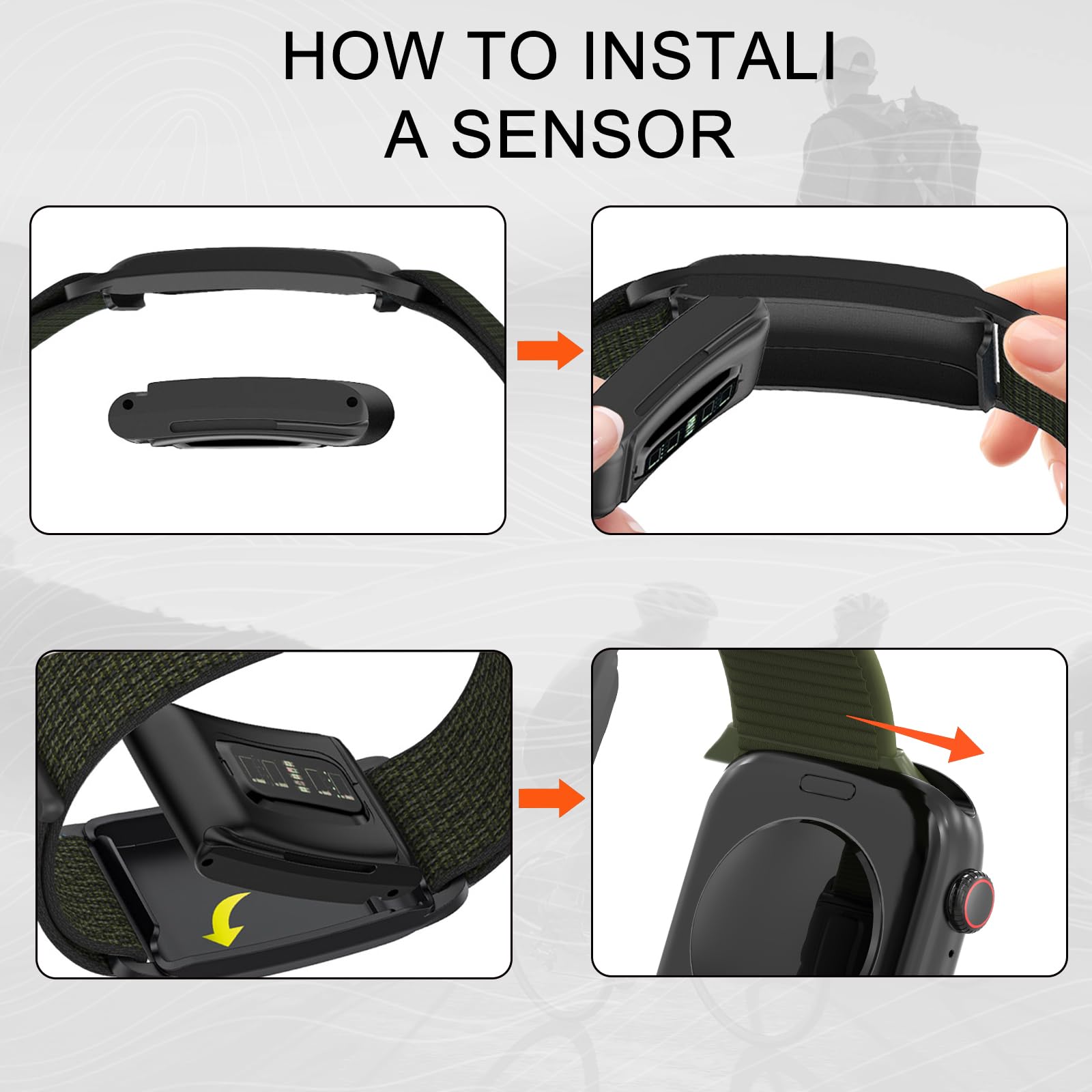 HOW TO INSTALI
A SENSOR