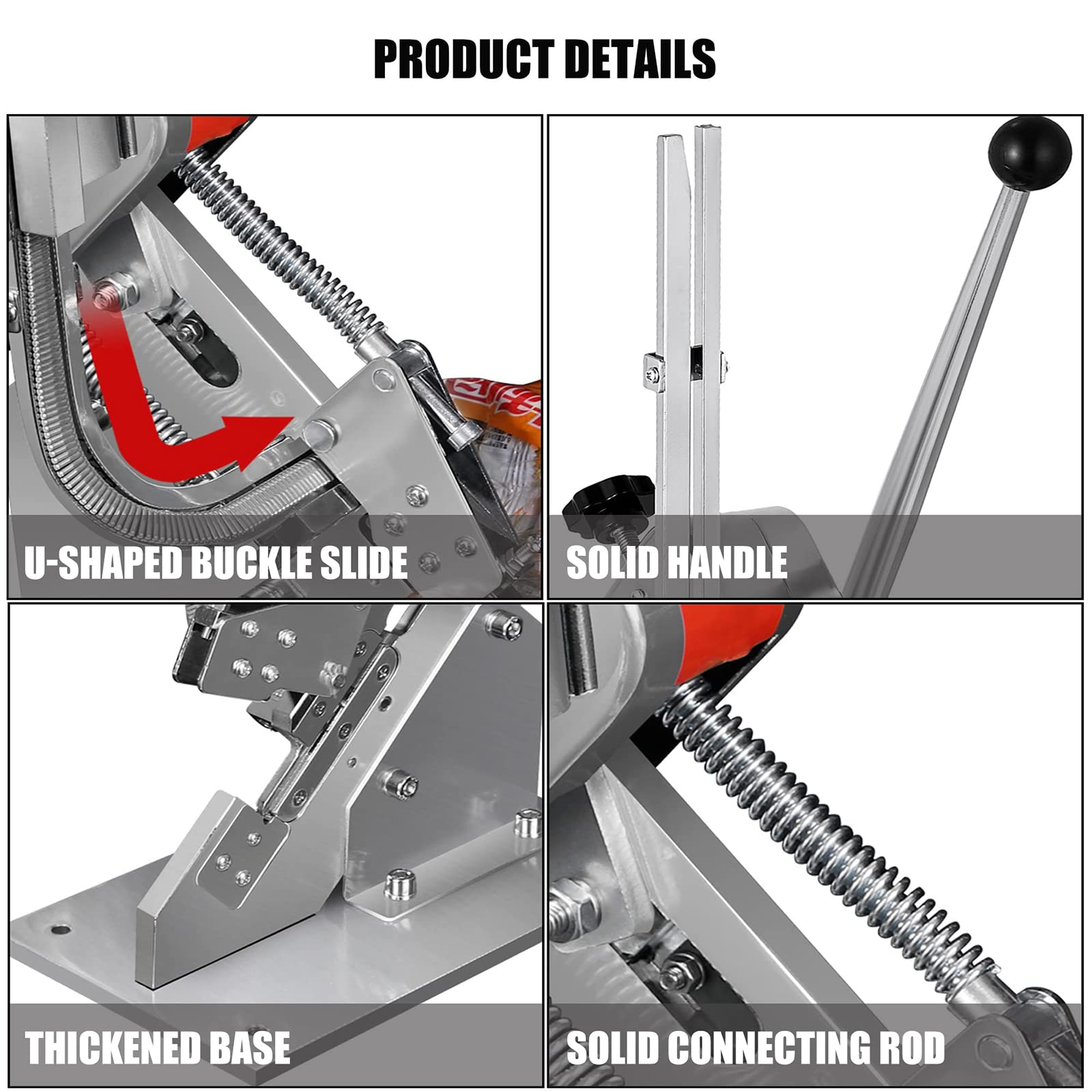 PRODUCT DETAILS

U-SHAPED BUCKLE SLIDE

SOLID HANDLE

THICKENED BASE

SOLID CONNECTING ROD