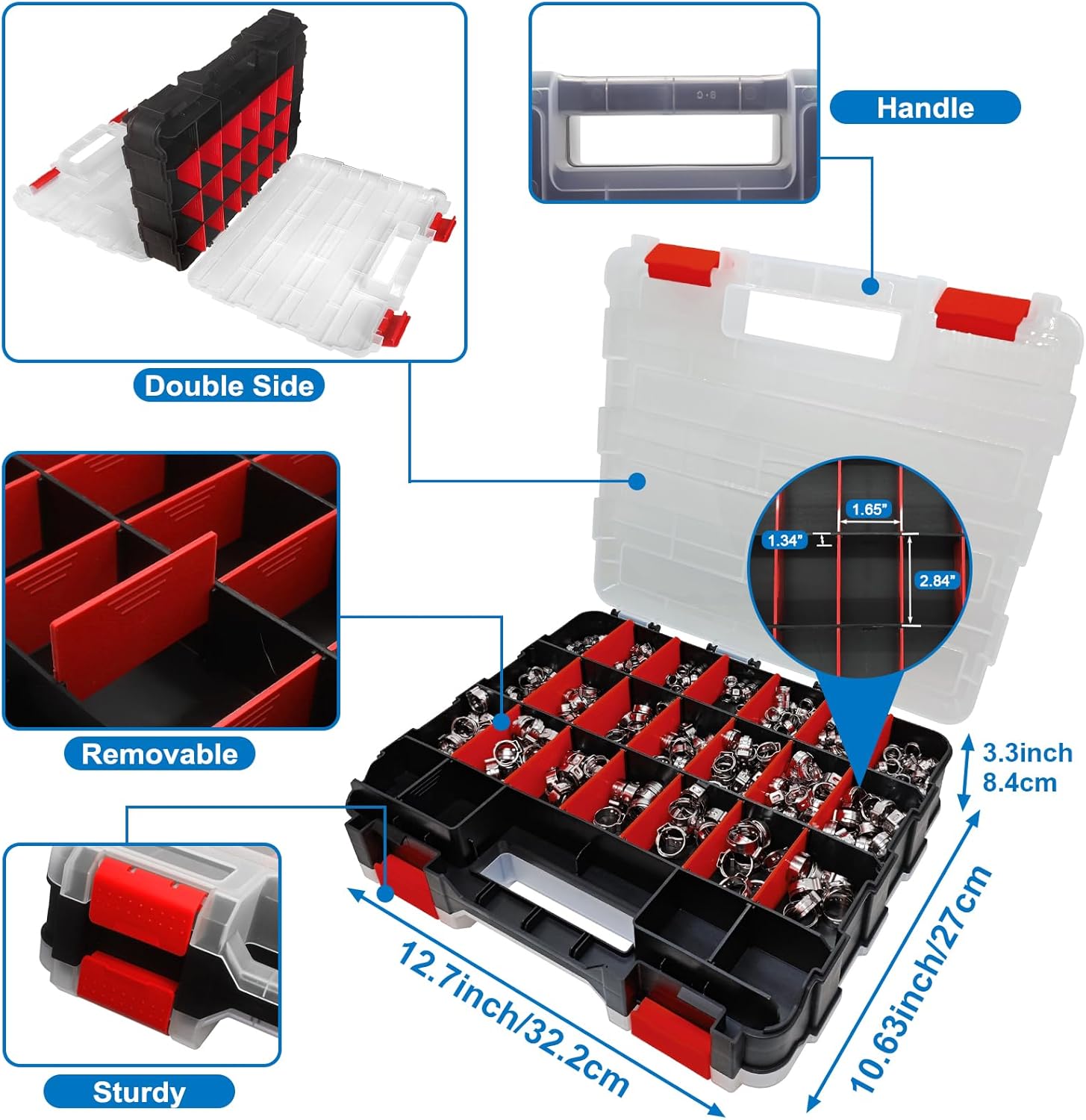 Handle

Double Side

1.65"

1.34"

2.84"

Removable

3.3inch
8.4cm

Sturdy

12.7inch/32.2cm

10.63inch/27cm