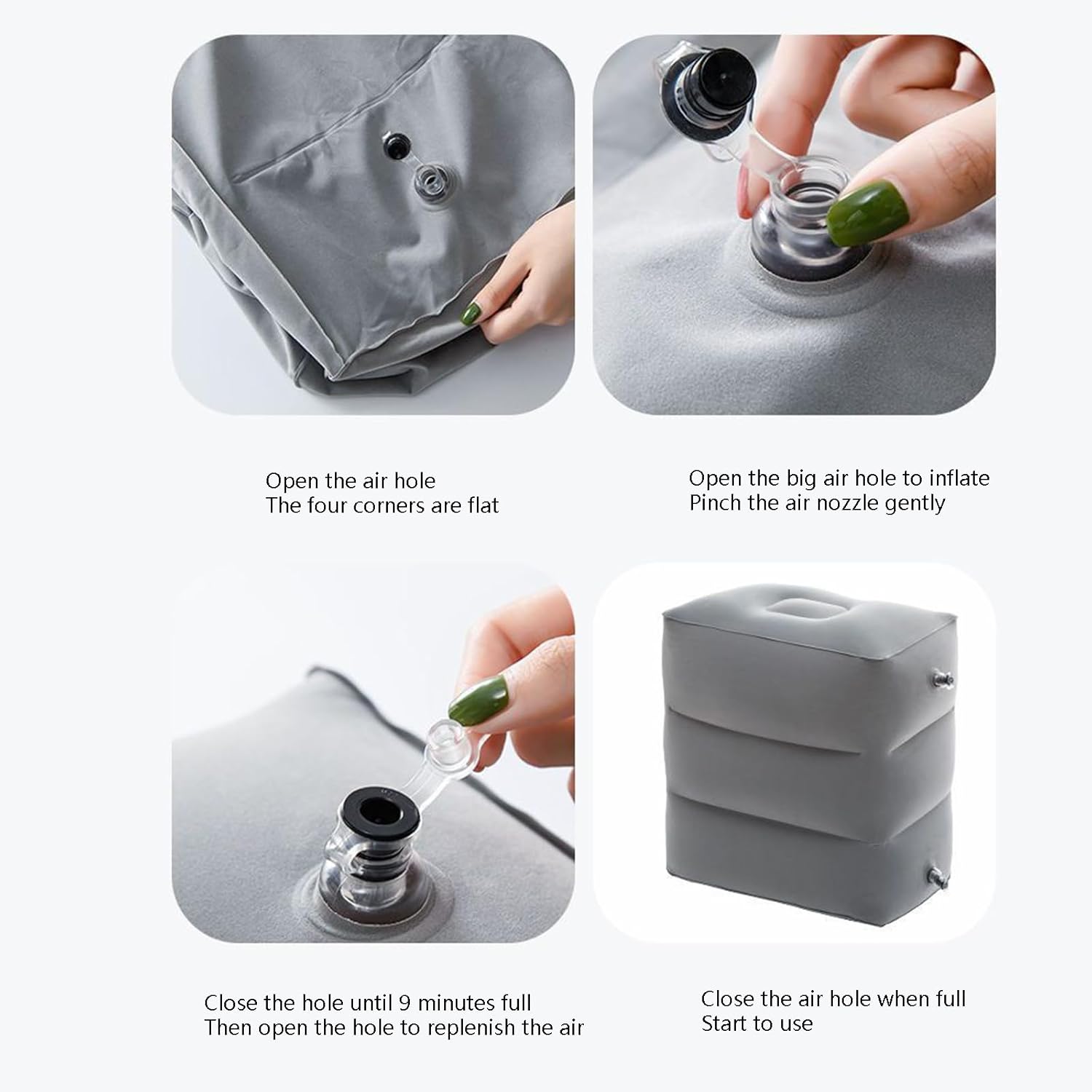 Open the air hole
The four corners are flat

Open the big air hole to inflate
Pinch the air nozzle gently

Close the hole until 9 minutes full
Then open the hole to replenish the air

Close the air hole when full
Start to use