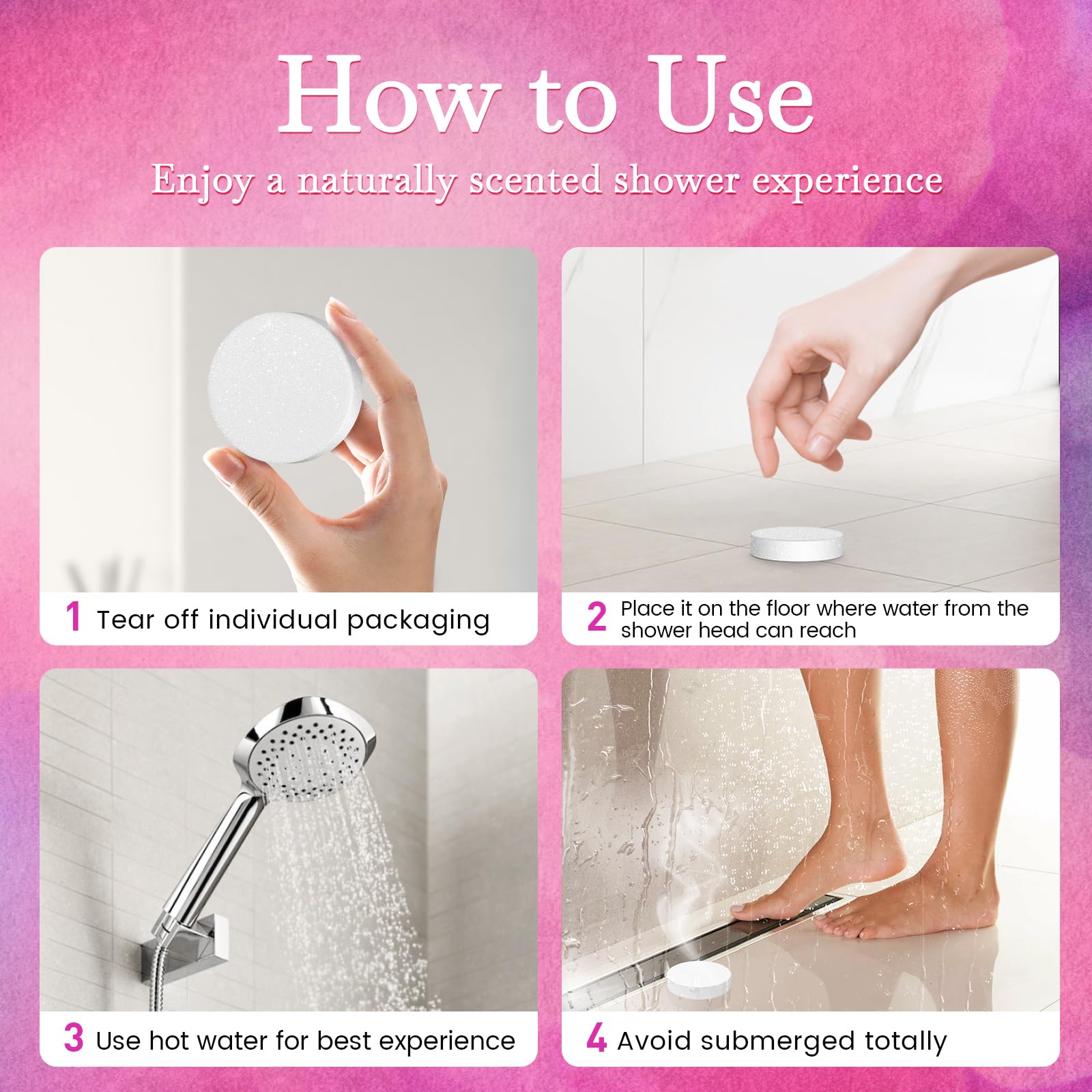 How to Use

Enjoy a naturally scented shower experience

1 Tear off individual packaging

2 Place it on the floor where water from the shower head can reach

3 Use hot water for best experience

4 Avoid submerged totally