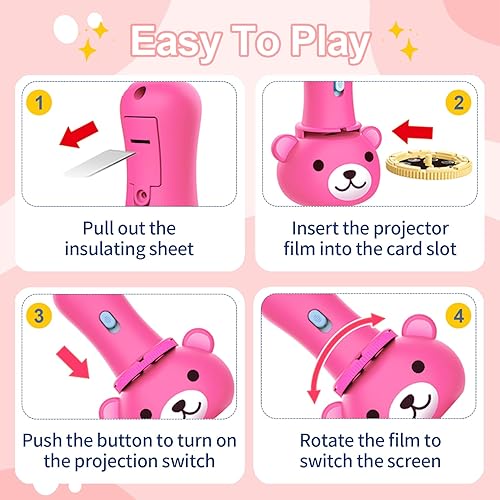 Easy To Play

1

Pull out the insulating sheet

2

Insert the projector film into the card slot

3

Push the button to turn on the projection switch

4

Rotate the film to switch the screen