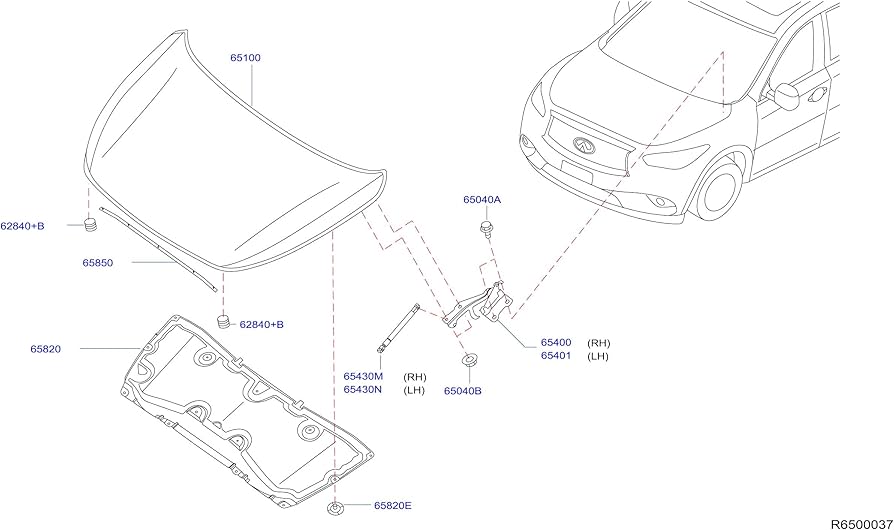 65100

65040A

62840+B

65850

62840+B

65820

65400 (RH)
65401 (LH)

65430M (RH)
65430N (LH)

65040B

65820E

R6500037