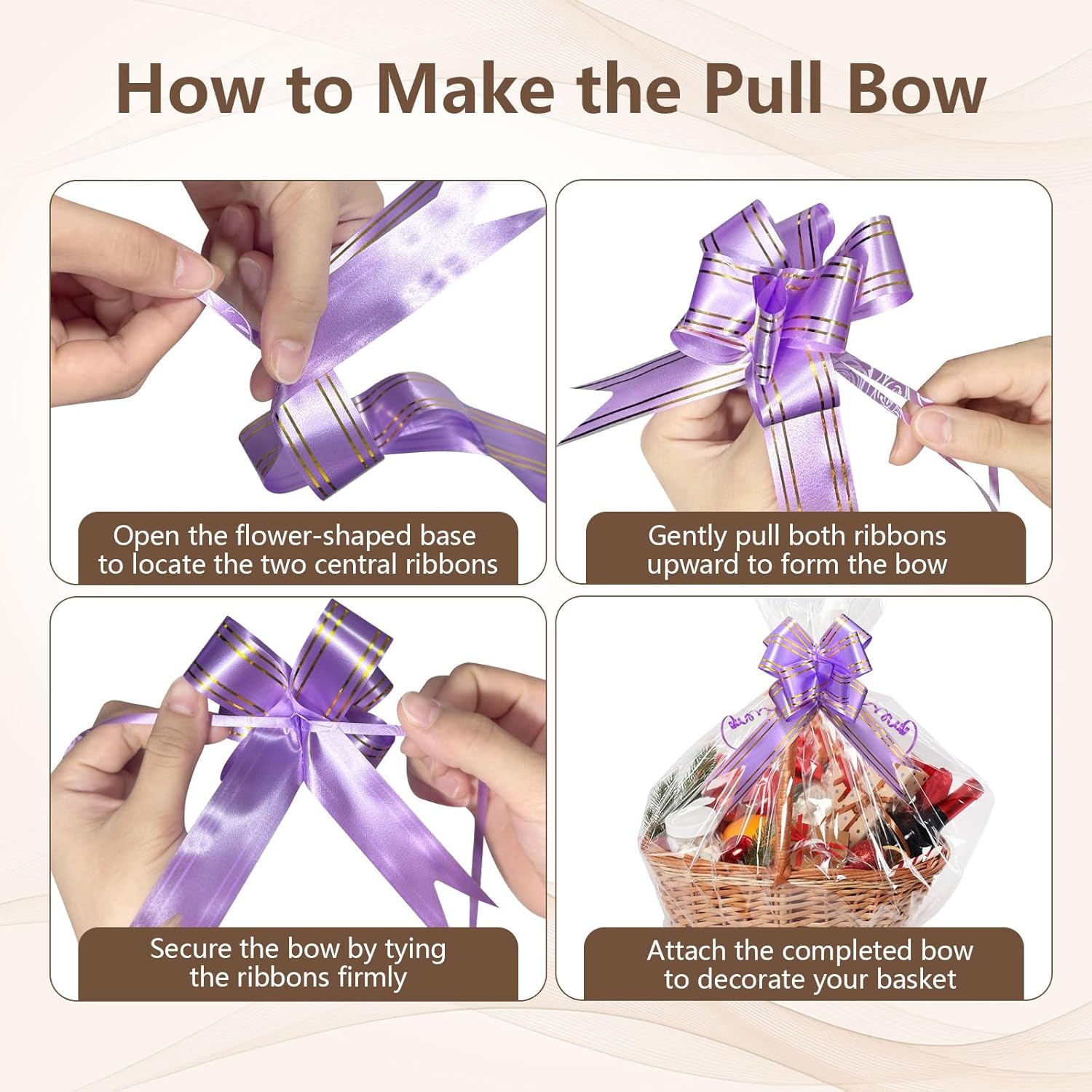 How to Make the Pull Bow

Open the flower-shaped base to locate the two central ribbons

Gently pull both ribbons upward to form the bow

Secure the bow by tying the ribbons firmly

Attach the completed bow to decorate your basket