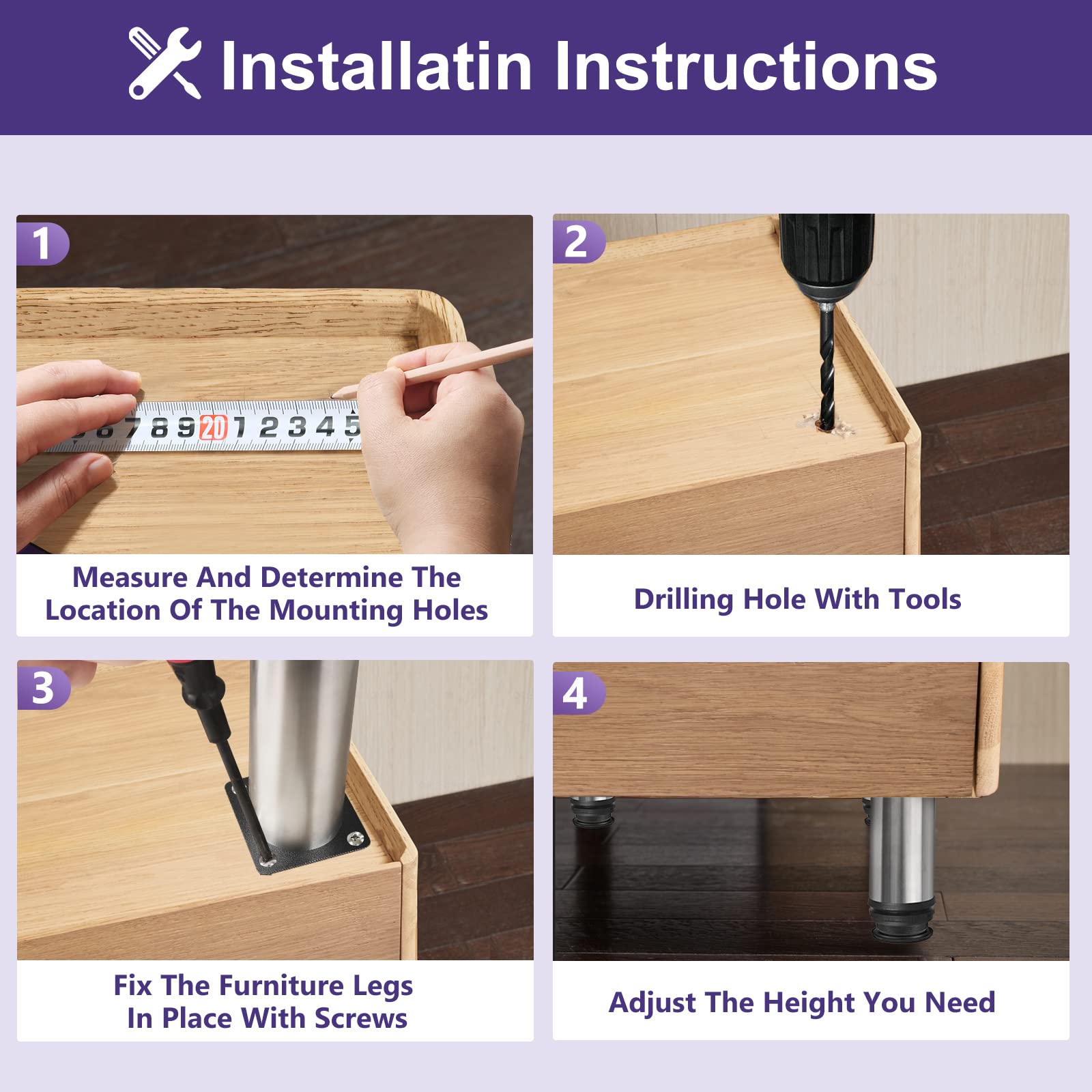 Installatin Instructions

1

6 7 8 9 20 1 2 3 4 5

Measure And Determine The Location Of The Mounting Holes

2

Drilling Hole With Tools

3

Fix The Furniture Legs In Place With Screws

4

Adjust The Height You Need