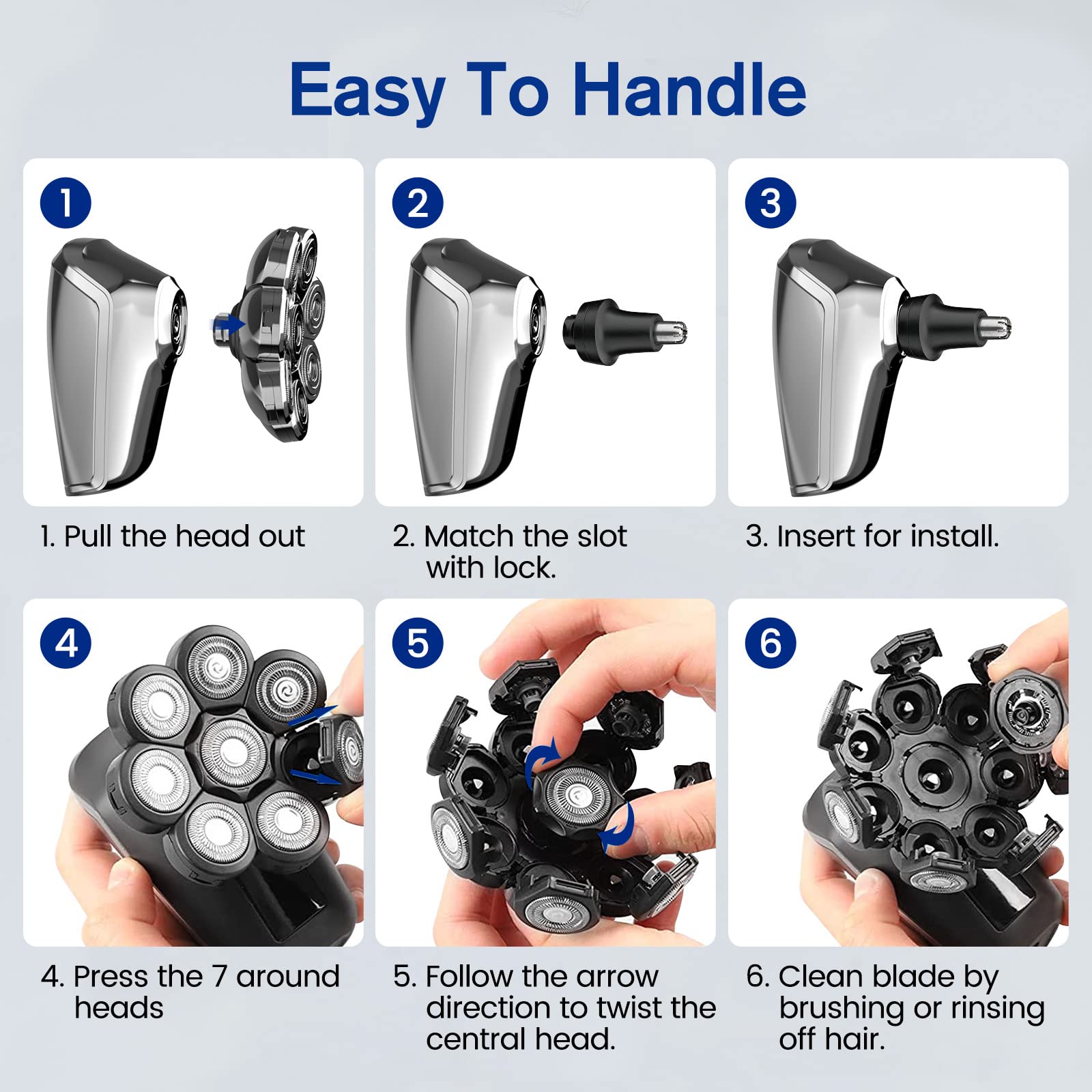 Easy To Handle

1

2

3

1. Pull the head out

2. Match the slot with lock.

3. Insert for install.

4

5

6

4. Press the 7 around heads

5. Follow the arrow direction to twist the central head.

6. Clean blade by brushing or rinsing off hair.