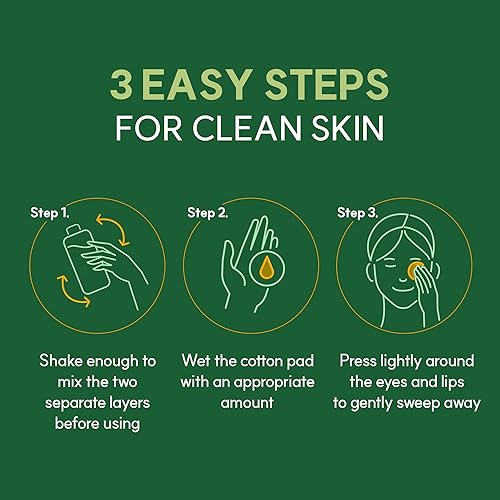 3 EASY STEPS
FOR CLEAN SKIN

Step 1.

Shake enough to mix the two separate layers before using

Step 2.

Wet the cotton pad with an appropriate amount

Step 3.

Press lightly around the eyes and lips to gently sweep away