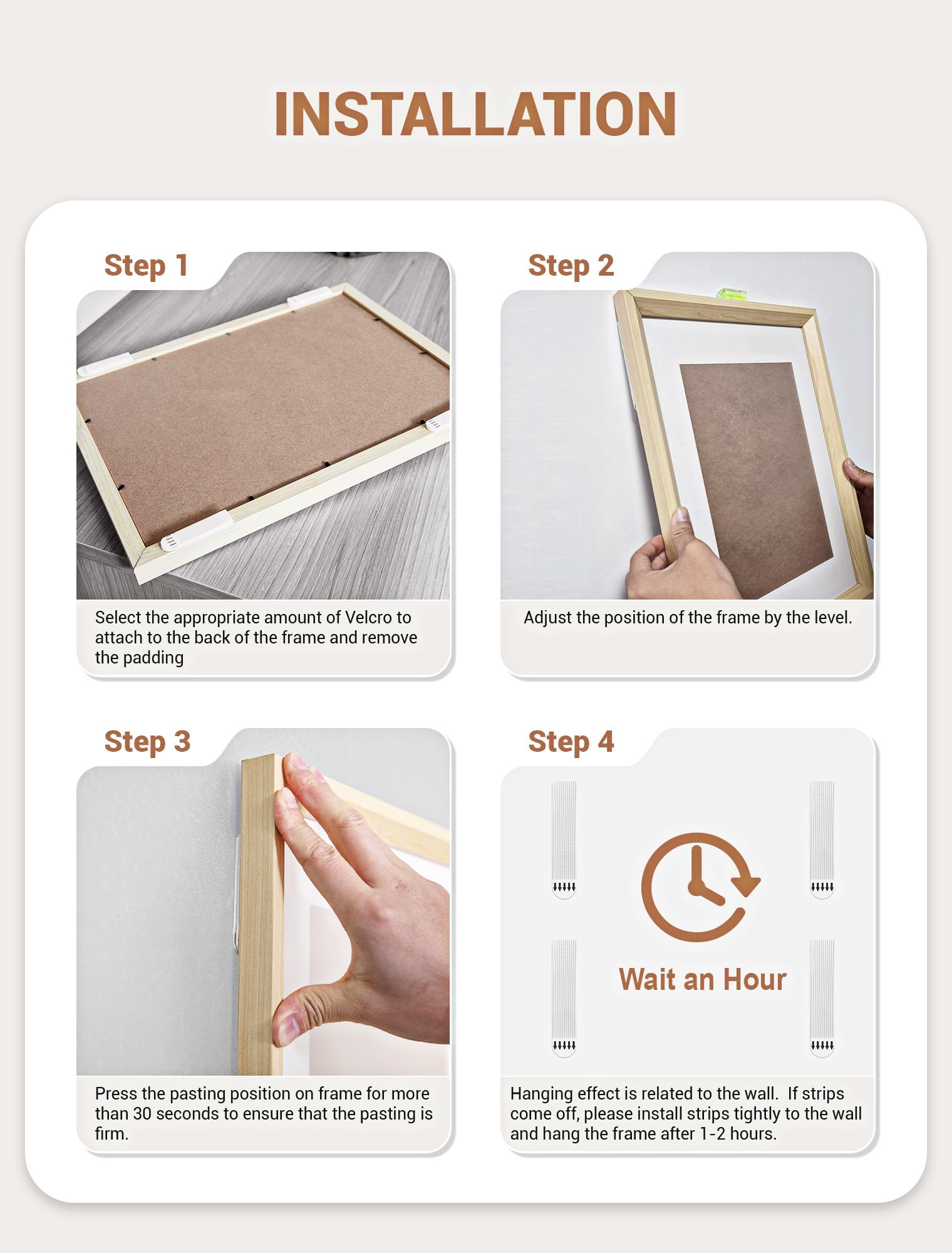 INSTALLATION

Step 1

Select the appropriate amount of Velcro to attach to the back of the frame and remove the padding

Step 2

Adjust the position of the frame by the level.

Step 3

Press the pasting position on frame for more than 30 seconds to ensure that the pasting is firm.

Step 4

Wait an Hour

Hanging effect is related to the wall. If strips come off, please install strips tightly to the wall and hang the frame after 1-2 hours.