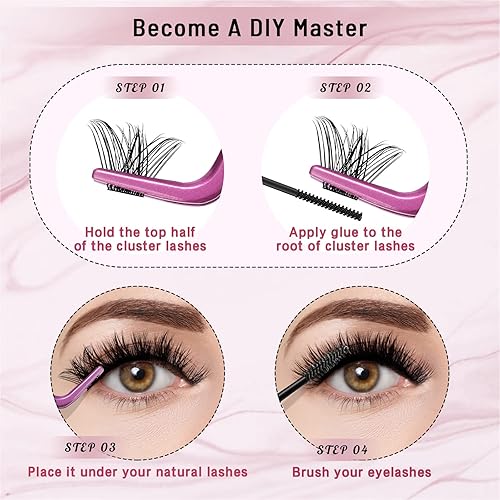 Become A DIY Master

STEP 01

Hold the top half of the cluster lashes

STEP 02

Apply glue to the root of cluster lashes

STEP 03

Place it under your natural lashes

STEP 04

Brush your eyelashes