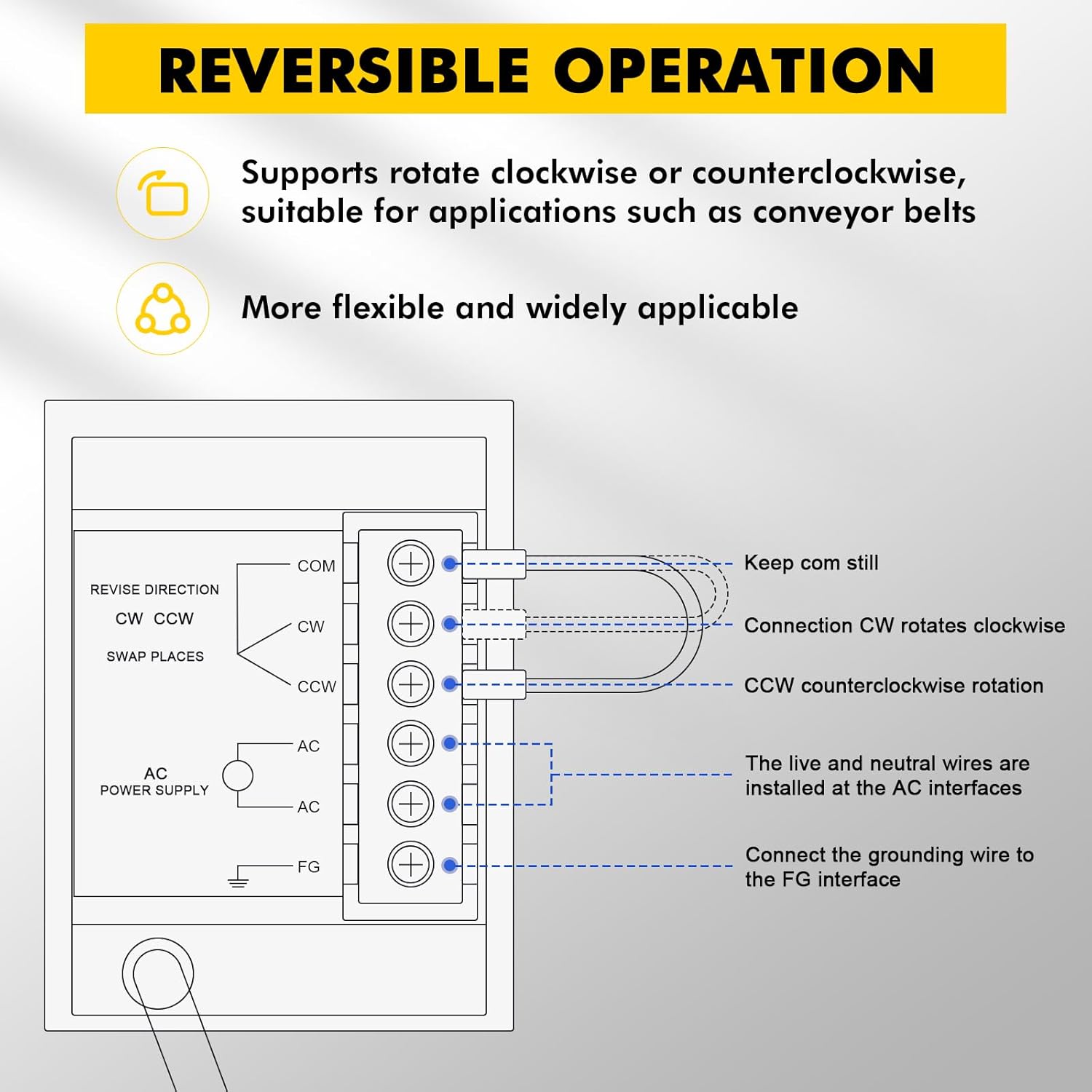 REVERSIBLE OPERATION

Supports rotate clockwise or counterclockwise, suitable for applications such as conveyor belts

More flexible and widely applicable

REVISE DIRECTION
CW CCW
SWAP PLACES

COM
CW
CCW

AC
POWER SUPPLY

AC
AC
FG

Keep com still

Connection CW rotates clockwise

CCW counterclockwise rotation

The live and neutral wires are installed at the AC interfaces

Connect the grounding wire to the FG interface