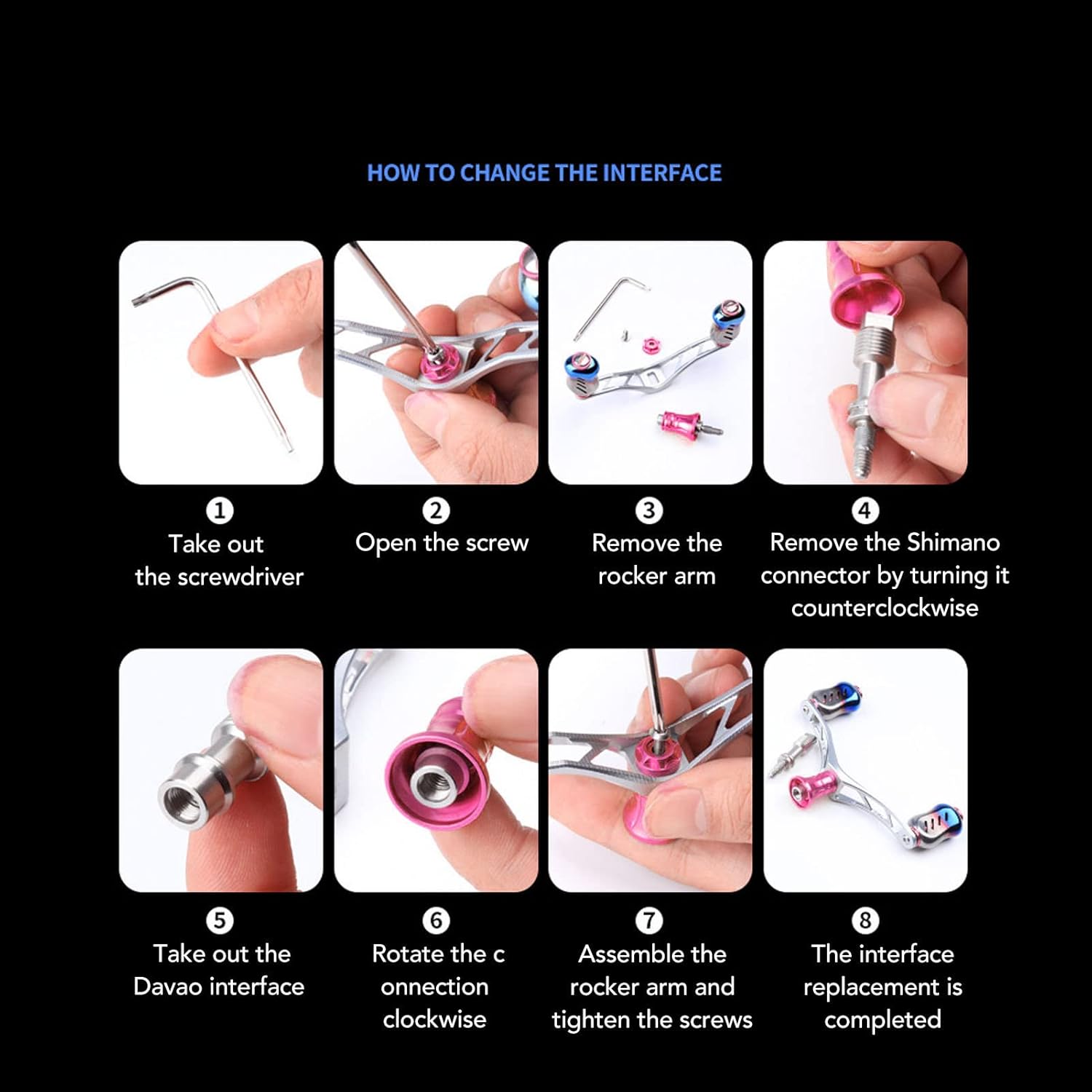 HOW TO CHANGE THE INTERFACE

1
Take out the screwdriver

2
Open the screw

3
Remove the rocker arm

4
Remove the Shimano connector by turning it counterclockwise

5
Take out the Davao interface

6
Rotate the c onnection clockwise

7
Assemble the rocker arm and tighten the screws

8
The interface replacement is completed