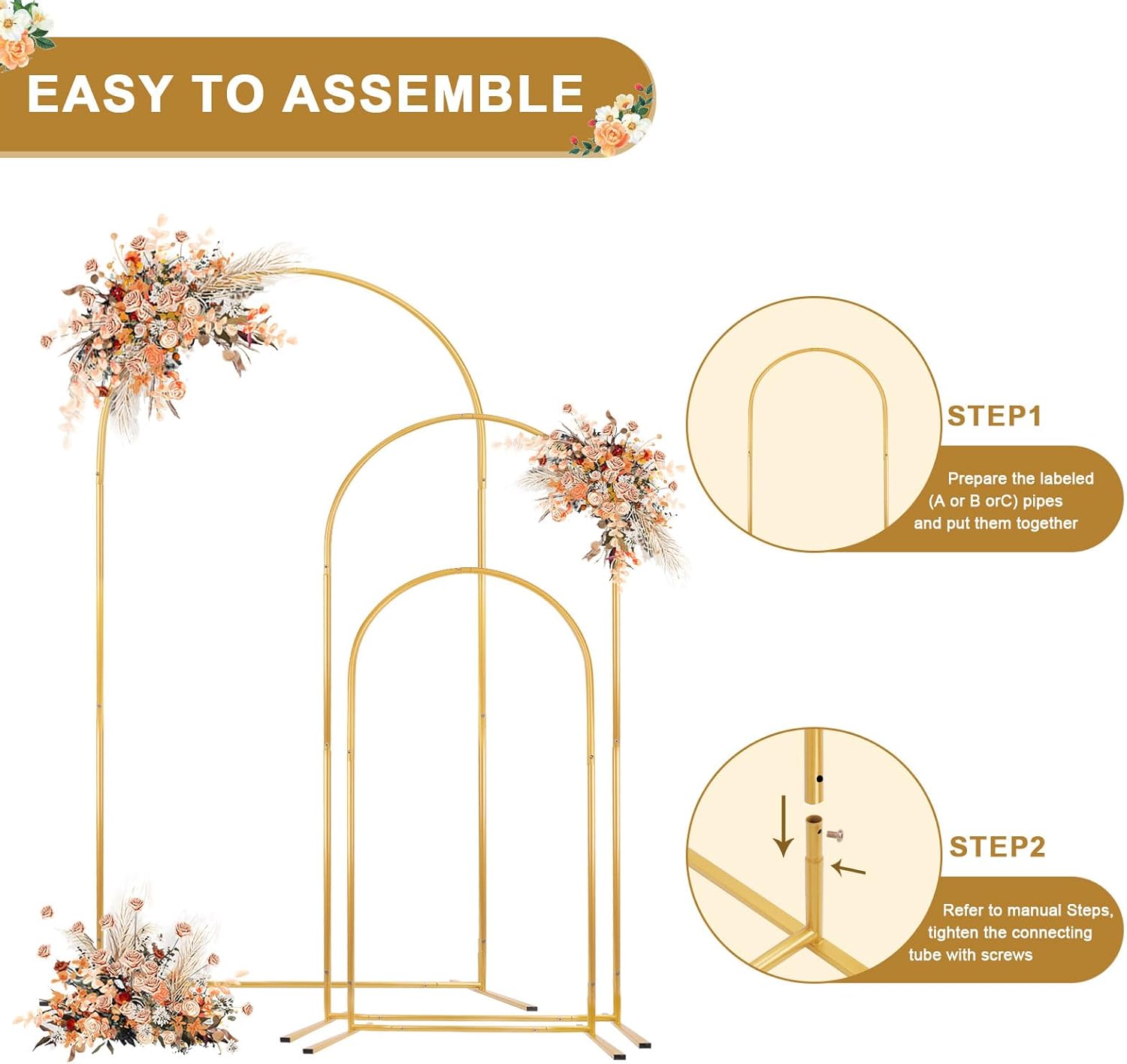 EASY TO ASSEMBLE

STEP1

Prepare the labeled (A or B orC) pipes and put them together

STEP2

Refer to manual Steps, tighten the connecting tube with screws