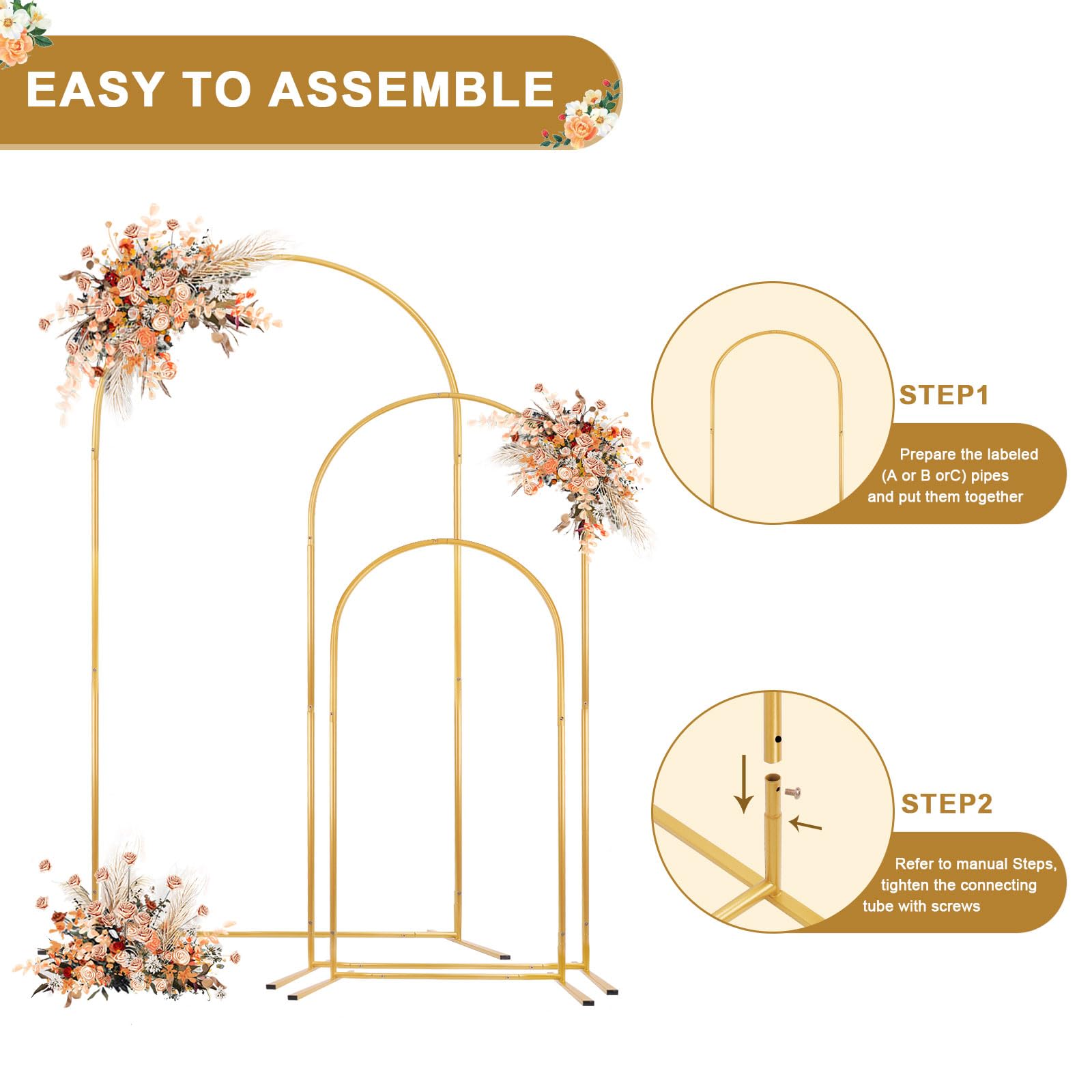 EASY TO ASSEMBLE

STEP1

Prepare the labeled (A or B orC) pipes and put them together

STEP2

Refer to manual Steps, tighten the connecting tube with screws