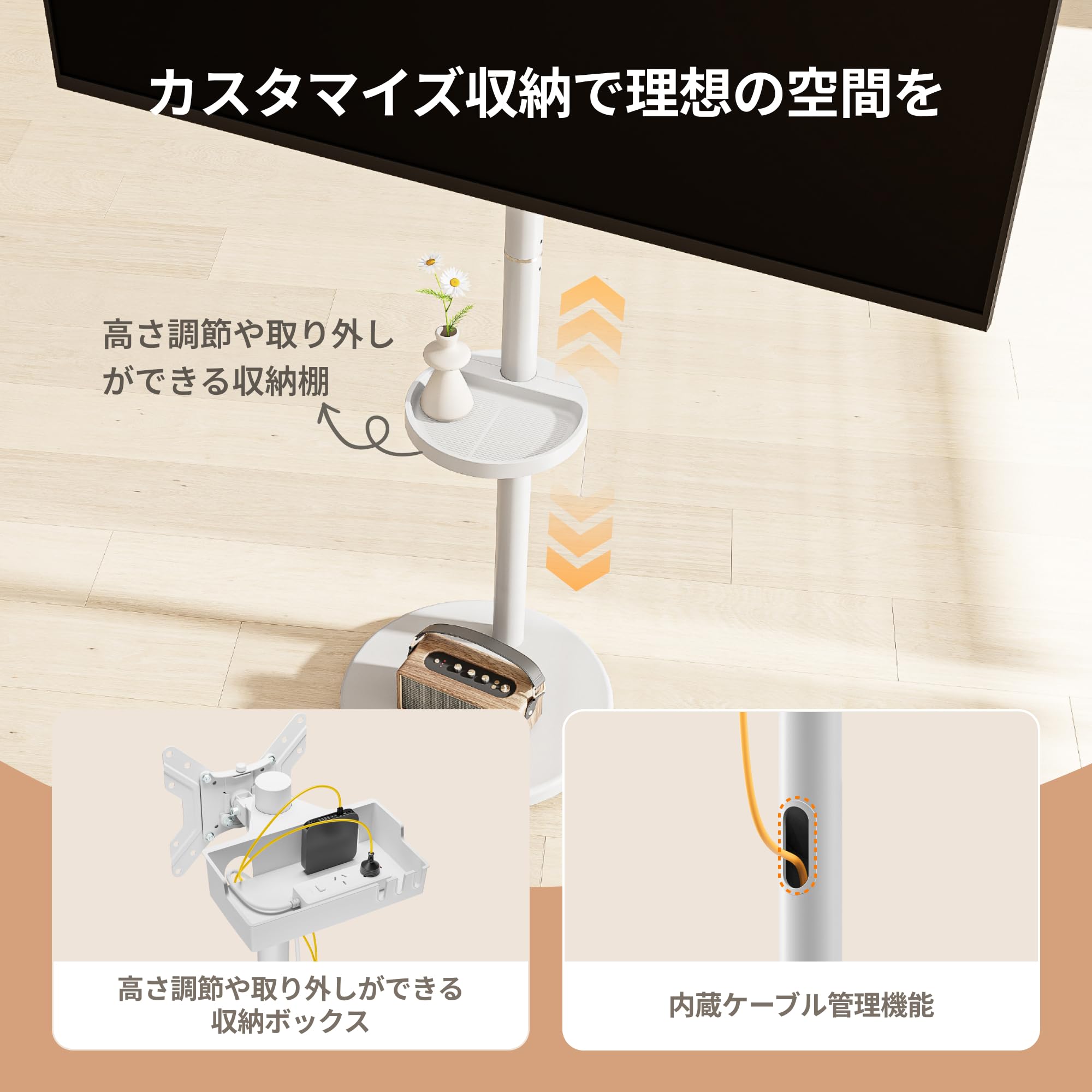 カスタマイズ収納で理想の空間を

高さ調節や取り外しができる収納棚

高さ調節や取り外しができる収納ボックス

内蔵ケーブル管理機能