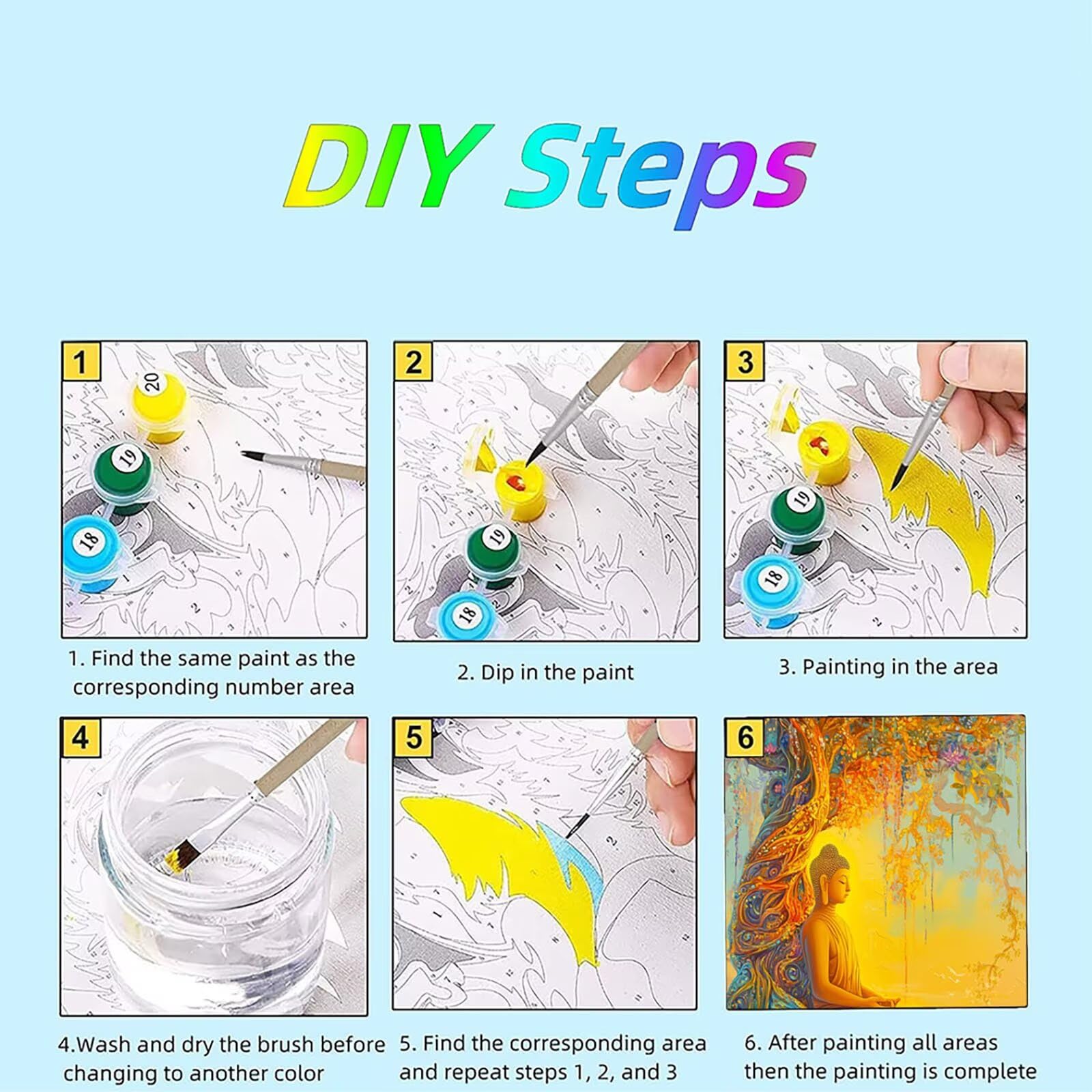 DIY Steps

1

20

19

18

1. Find the same paint as the corresponding number area

2

19

18

2. Dip in the paint

3

19

18

3. Painting in the area

4

4.Wash and dry the brush before changing to another color

5

5. Find the corresponding area and repeat steps 1, 2, and 3

6

6. After painting all areas then the painting is complete