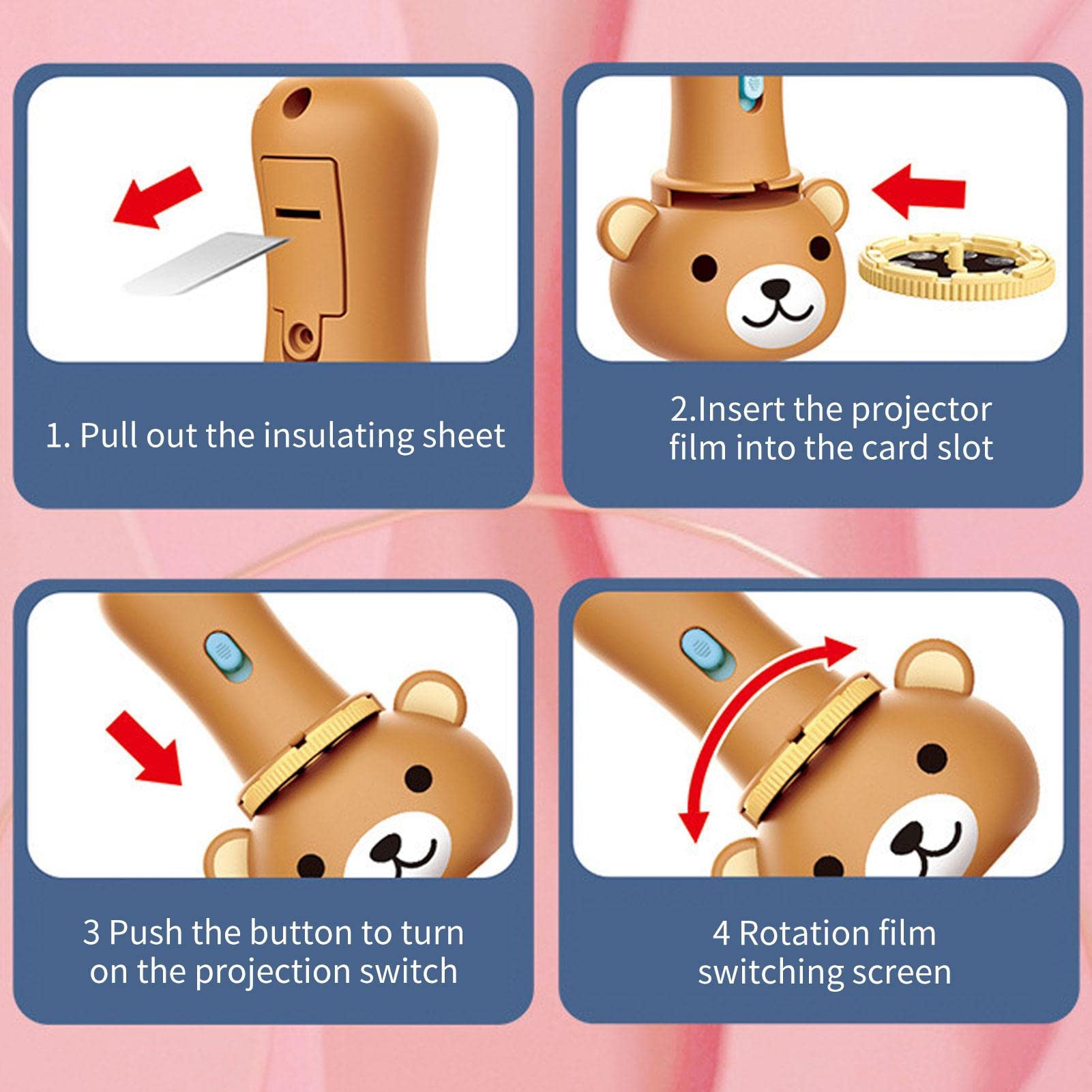 1. Pull out the insulating sheet

2.Insert the projector film into the card slot

3 Push the button to turn on the projection switch

4 Rotation film switching screen