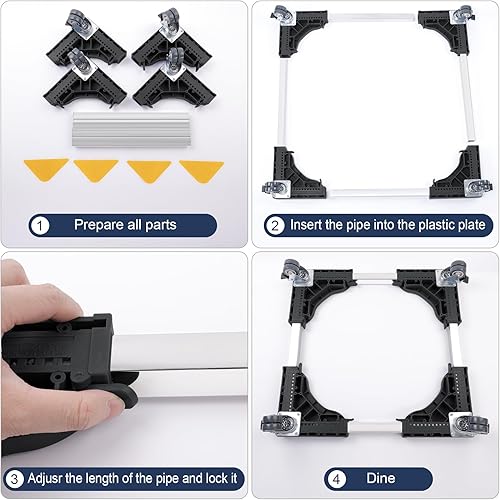 1 Prepare all parts

2 Insert the pipe into the plastic plate

3 Adjusr the length of the pipe and lock it

4 Dine