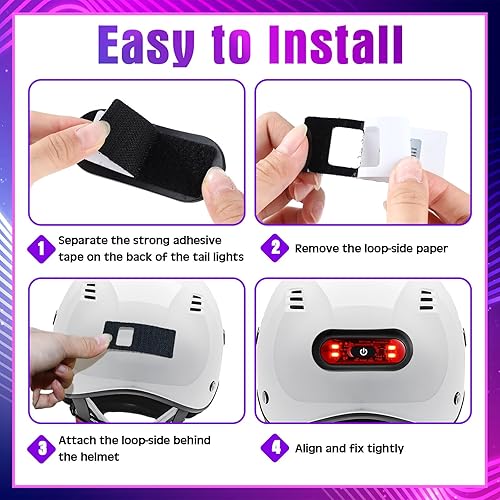 Easy to Install

1 Separate the strong adhesive tape on the back of the tail lights

2 Remove the loop-side paper

3 Attach the loop-side behind the helmet

4 Align and fix tightly