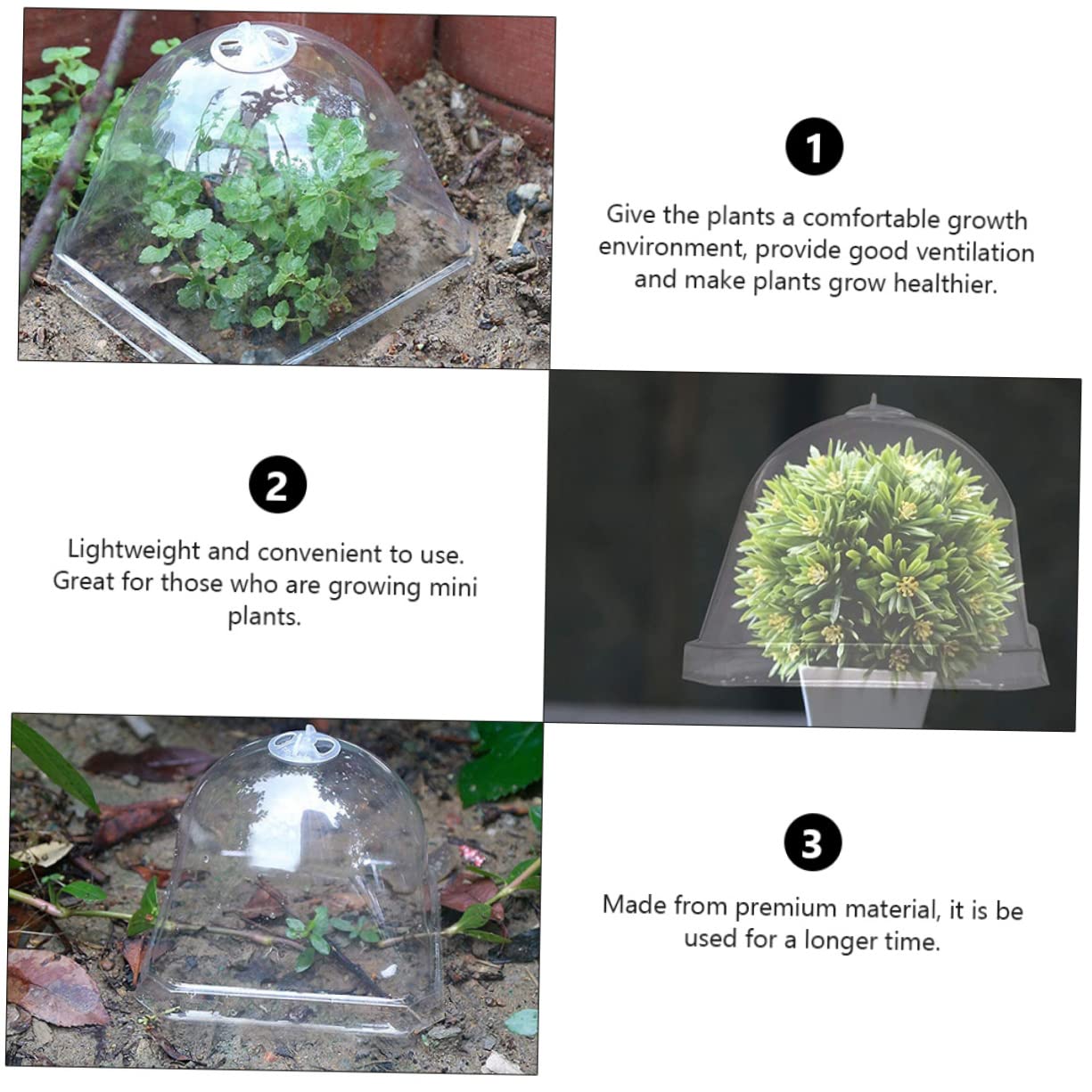 1

Give the plants a comfortable growth environment, provide good ventilation and make plants grow healthier.

2

Lightweight and convenient to use. Great for those who are growing mini plants.

3

Made from premium material, it is be used for a longer time.