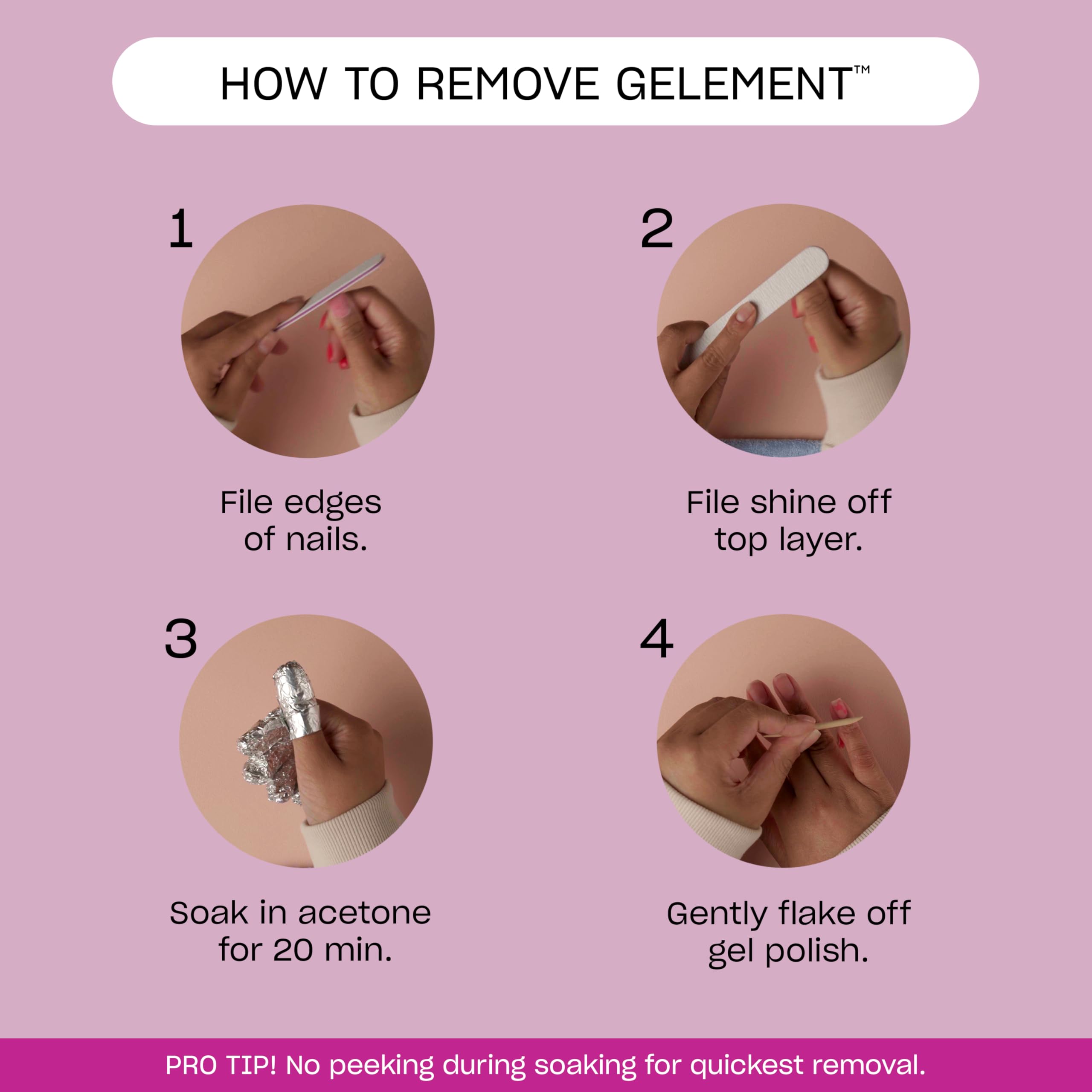 HOW TO REMOVE GELEMENT™

1

File edges of nails.

2

File shine off top layer.

3

Soak in acetone for 20 min.

4

Gently flake off gel polish.

PRO TIP! No peeking during soaking for quickest removal.