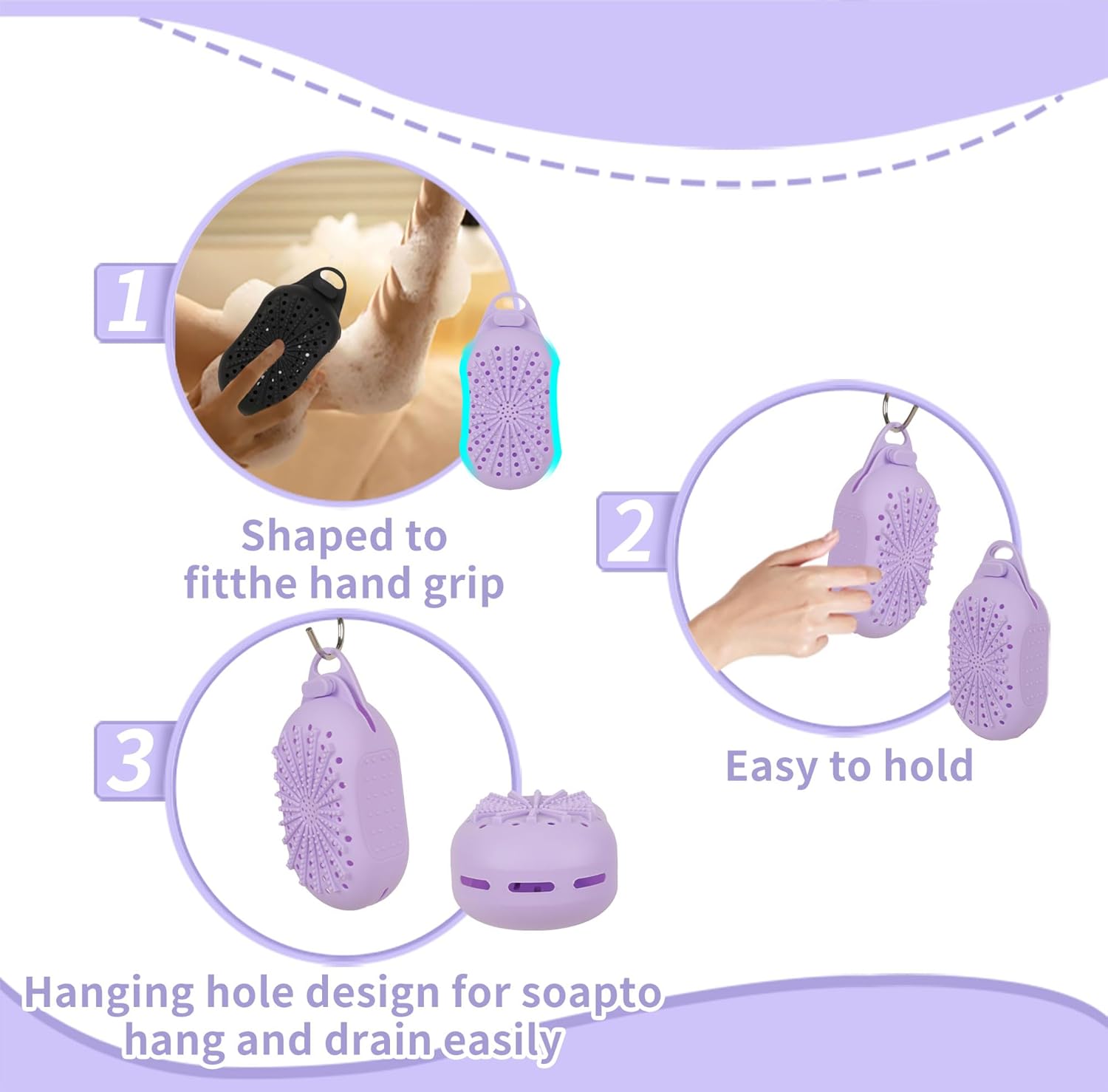 1

Shaped to fitthe hand grip

2

Easy to hold

3

Hanging hole design for soapto hang and drain easily