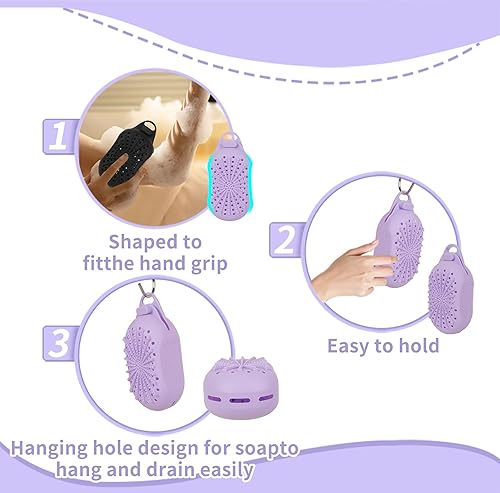 1

Shaped to fitthe hand grip

2

Easy to hold

3

Hanging hole design for soapto hang and drain easily