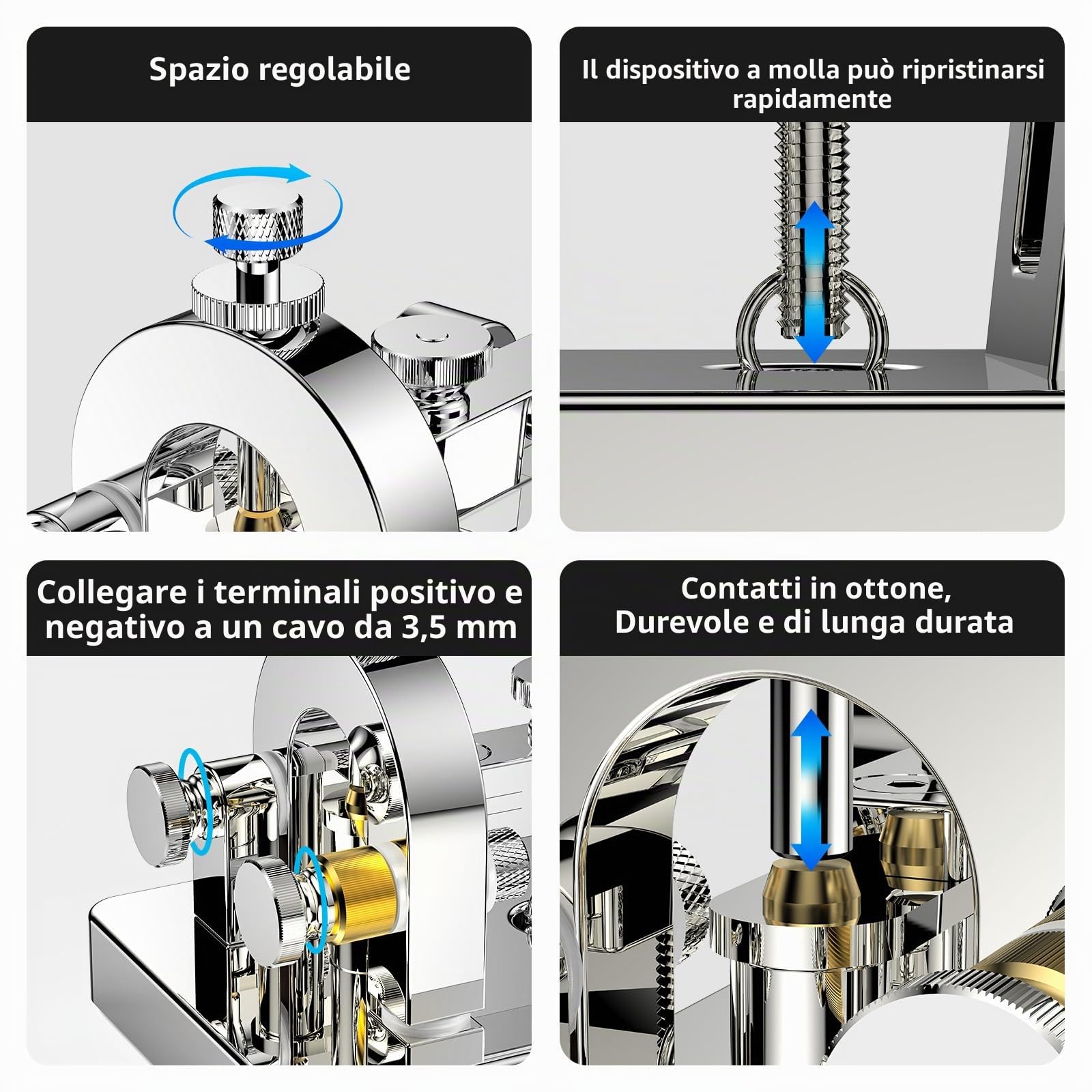 Spazio regolabile

Il dispositivo a molla può ripristinarsi rapidamente

Collegare i terminali positivo e negativo a un cavo da 3,5 mm

Contatti in ottone, Durevole e di lunga durata