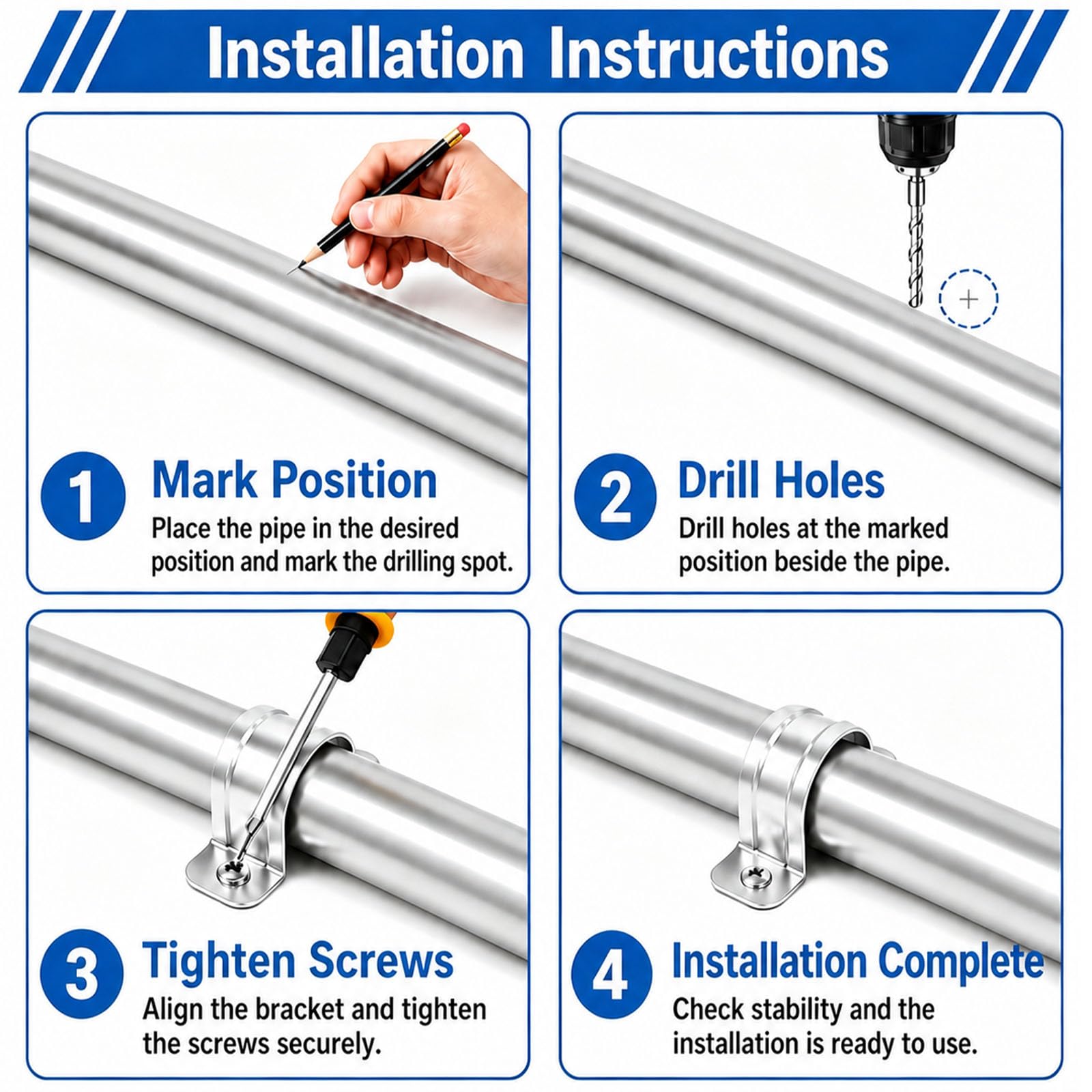 Installation Instructions

1 Mark Position
Place the pipe in the desired position and mark the drilling spot.

2 Drill Holes
Drill holes at the marked position beside the pipe.

3 Tighten Screws
Align the bracket and tighten the screws securely.

4 Installation Complete
Check stability and the installation is ready to use.