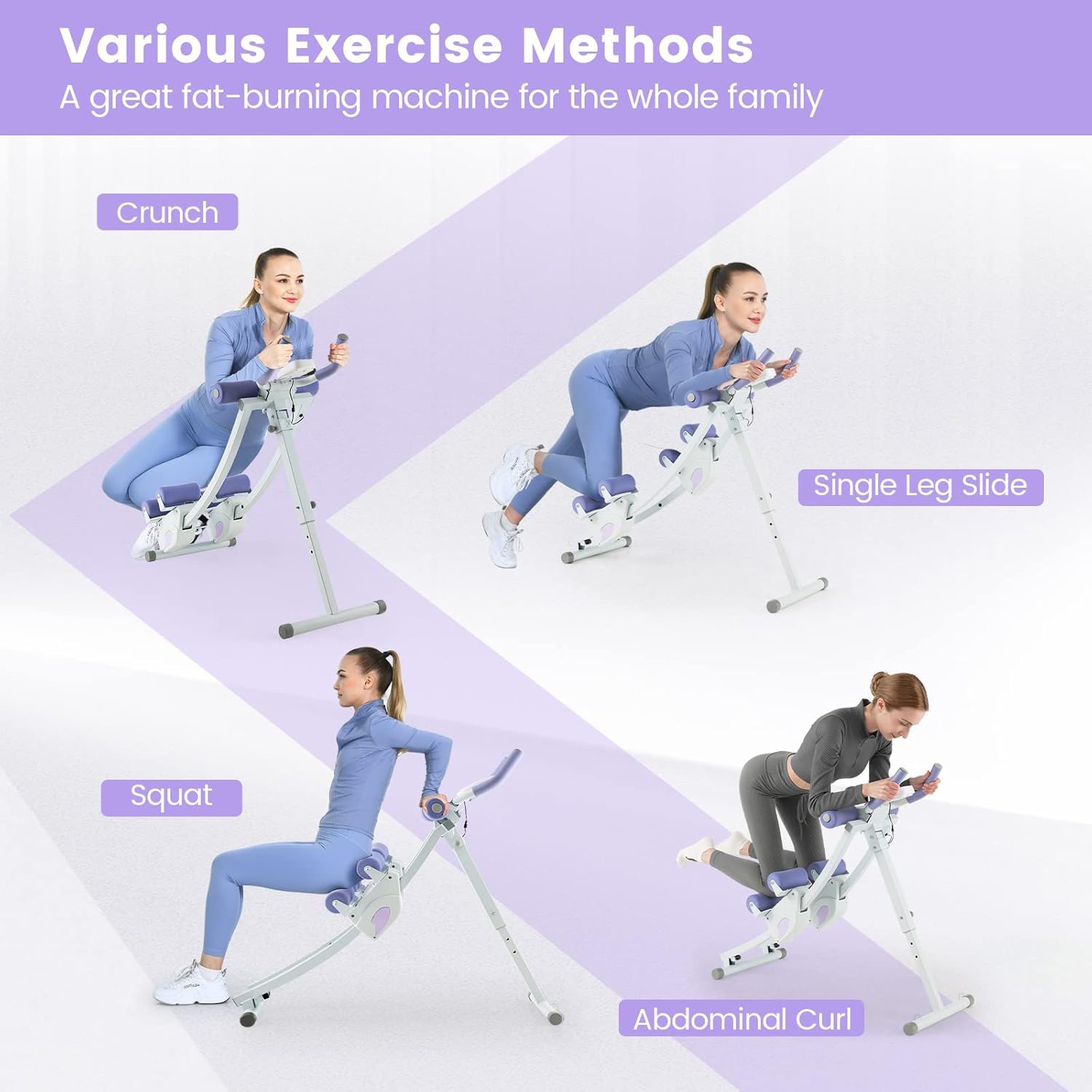 Various Exercise Methods
A great fat-burning machine for the whole family

Crunch

Single Leg Slide

Squat

Abdominal Curl