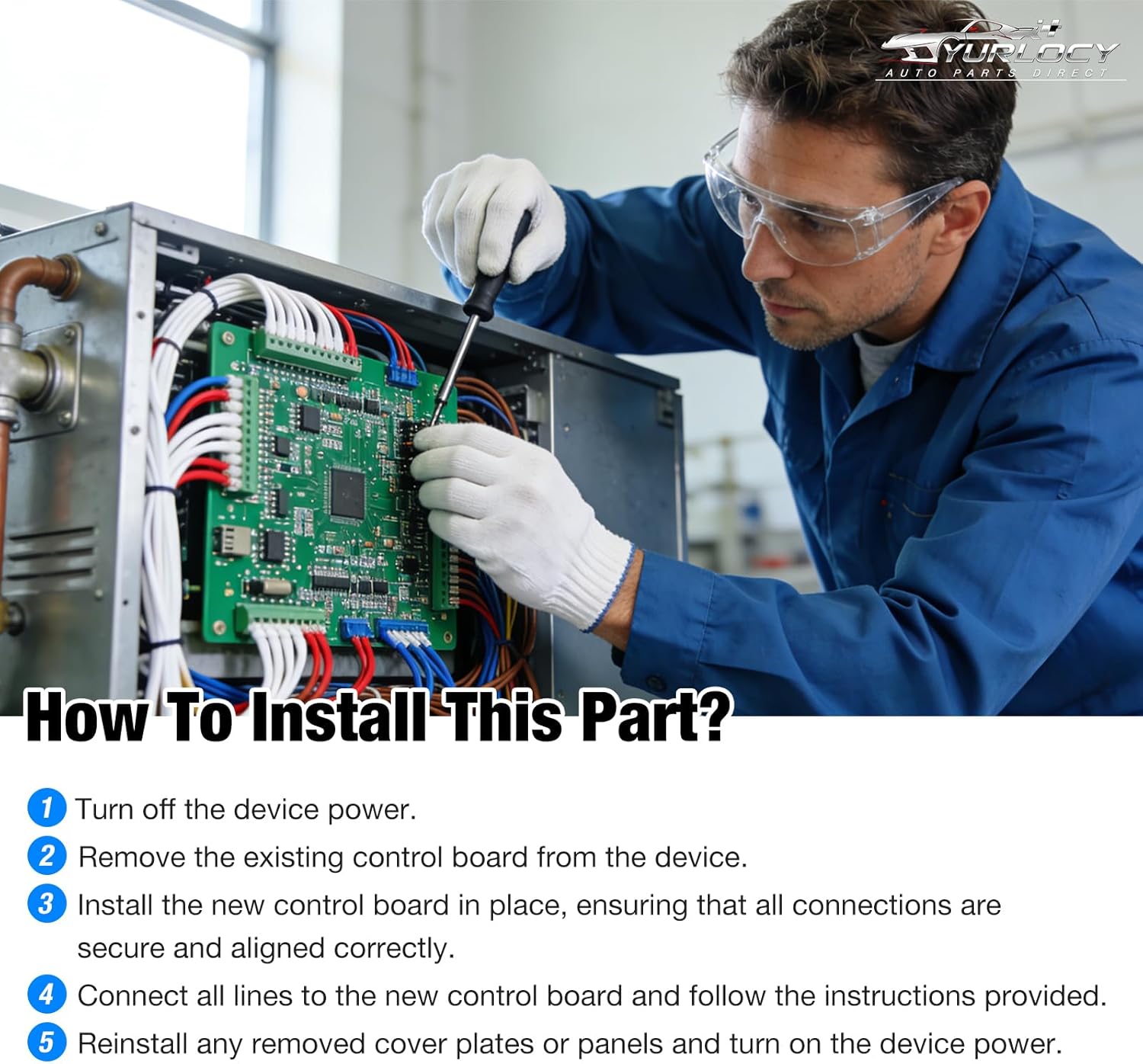 YURLOCY
AUTO PARTS DIRECT

How To Install This Part?

1 Turn off the device power.

2 Remove the existing control board from the device.

3 Install the new control board in place, ensuring that all connections are secure and aligned correctly.

4 Connect all lines to the new control board and follow the instructions provided.

5 Reinstall any removed cover plates or panels and turn on the device power.