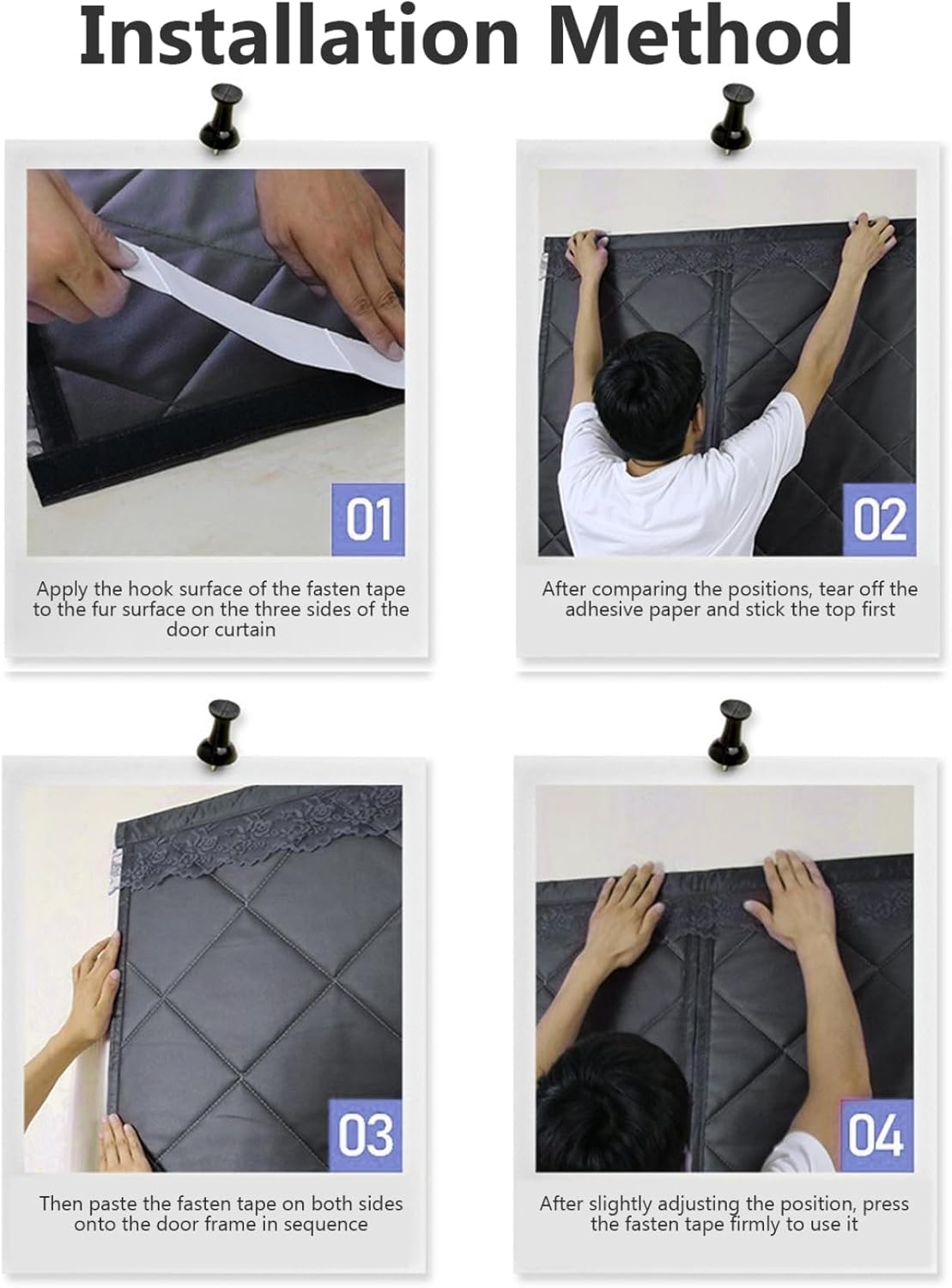 Installation Method

01

Apply the hook surface of the fasten tape to the fur surface on the three sides of the door curtain

02

After comparing the positions, tear off the adhesive paper and stick the top first

03

Then paste the fasten tape on both sides onto the door frame in sequence

04

After slightly adjusting the position, press the fasten tape firmly to use it