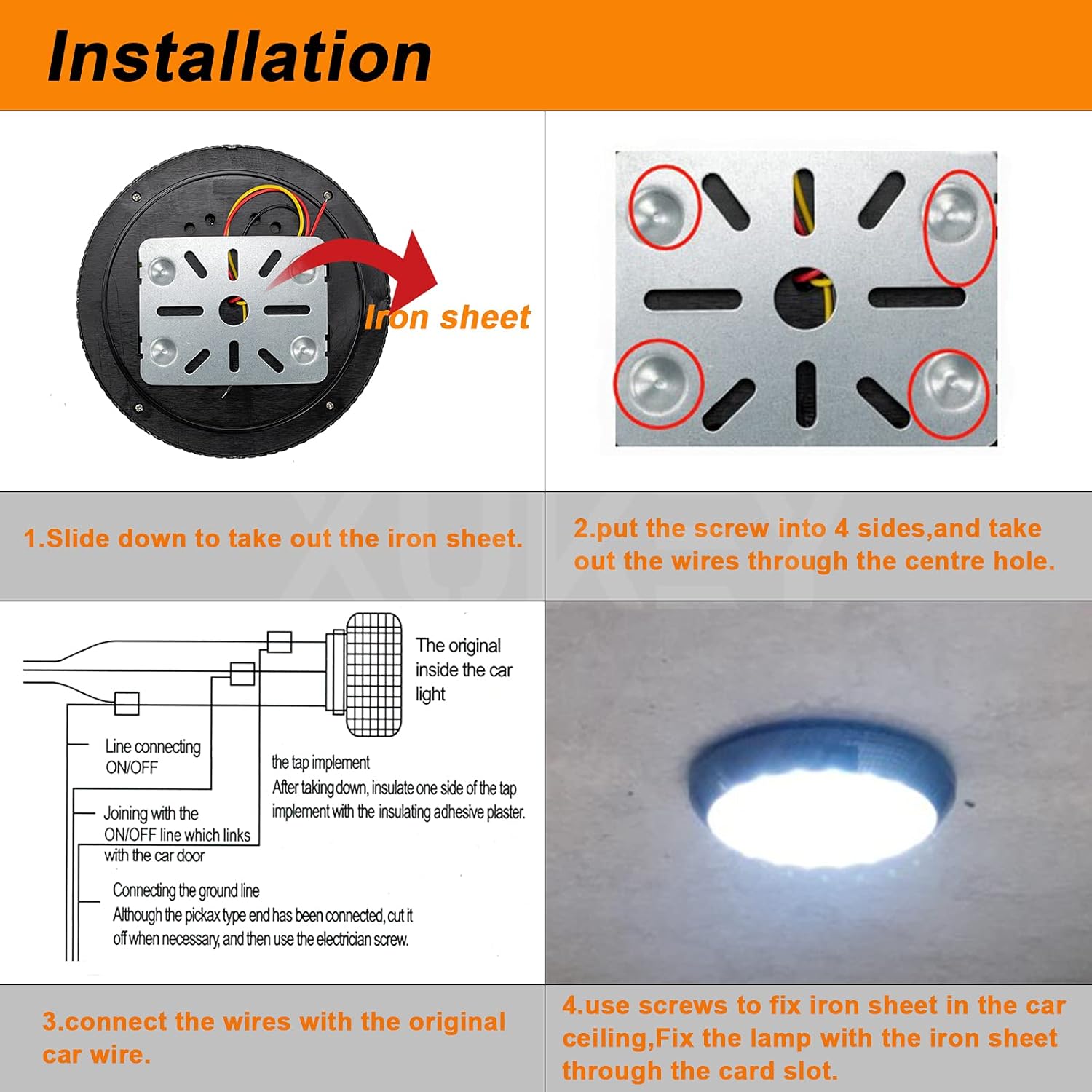 Installation

Iron sheet

1.Slide down to take out the iron sheet.

2.put the screw into 4 sides,and take out the wires through the centre hole.

XUKEY

The original inside the car light

Line connecting ON/OFF

the tap implement
After taking down, insulate one side of the tap implement with the insulating adhesive plaster.

Joining with the ON/OFF line which links with the car door

Connecting the ground line
Although the pickax type end has been connected, cut it off when necessary, and then use the electrician screw.

3.connect the wires with the original car wire.

4.use screws to fix iron sheet in the car ceiling,Fix the lamp with the iron sheet through the card slot.