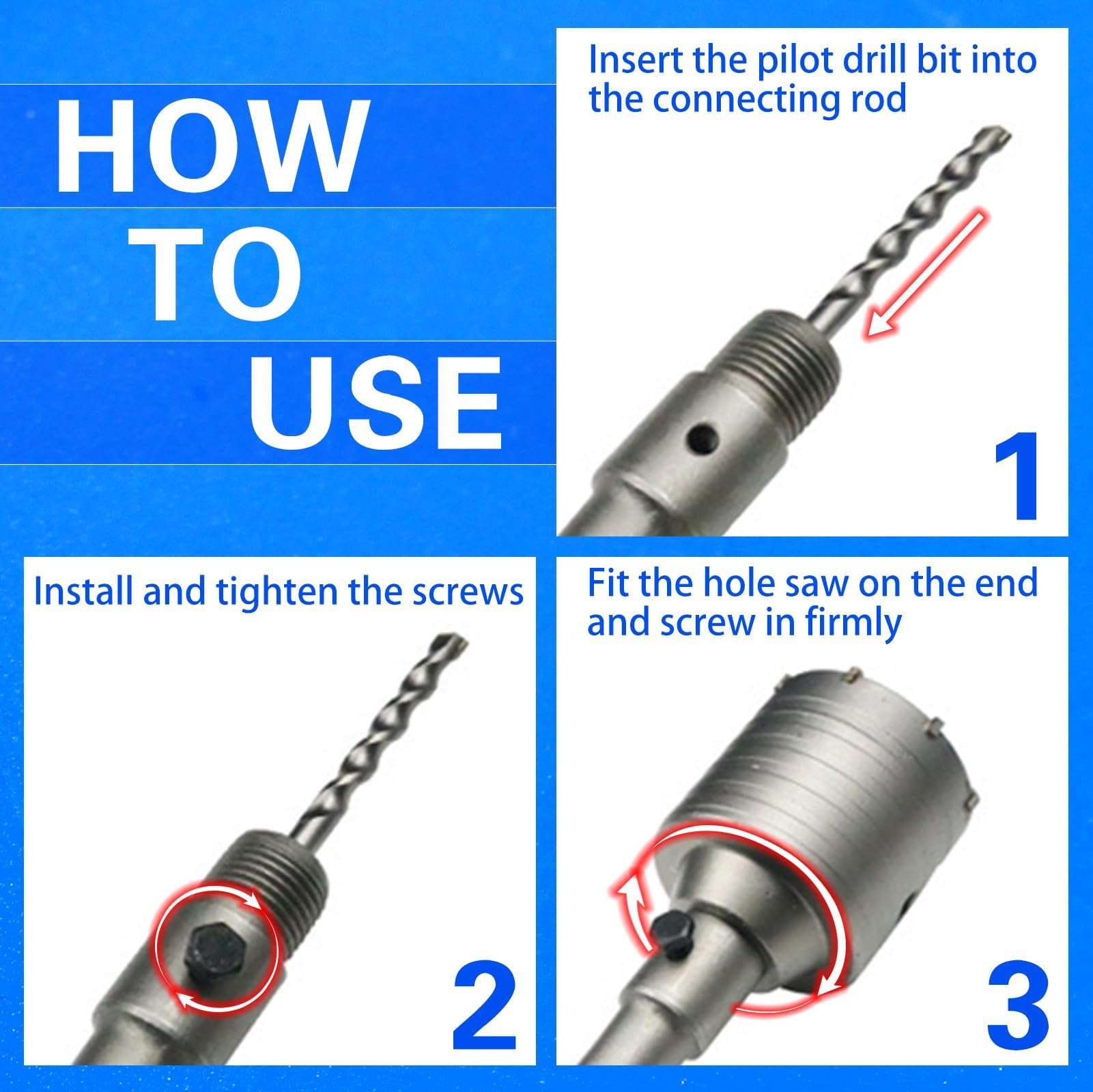 HOW TO USE

Insert the pilot drill bit into the connecting rod

1

Install and tighten the screws

2

Fit the hole saw on the end and screw in firmly

3