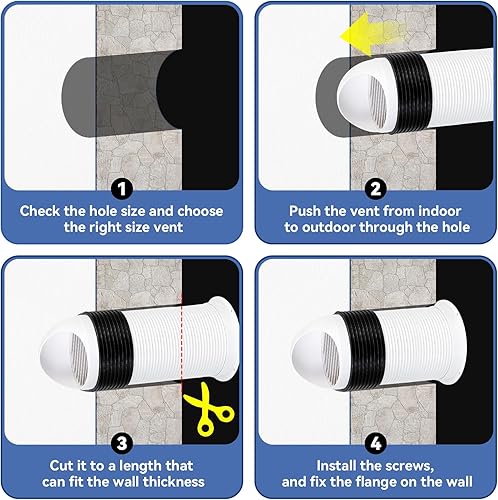 1
Check the hole size and choose the right size vent

2
Push the vent from indoor to outdoor through the hole

3
Cut it to a length that can fit the wall thickness

4
Install the screws, and fix the flange on the wall