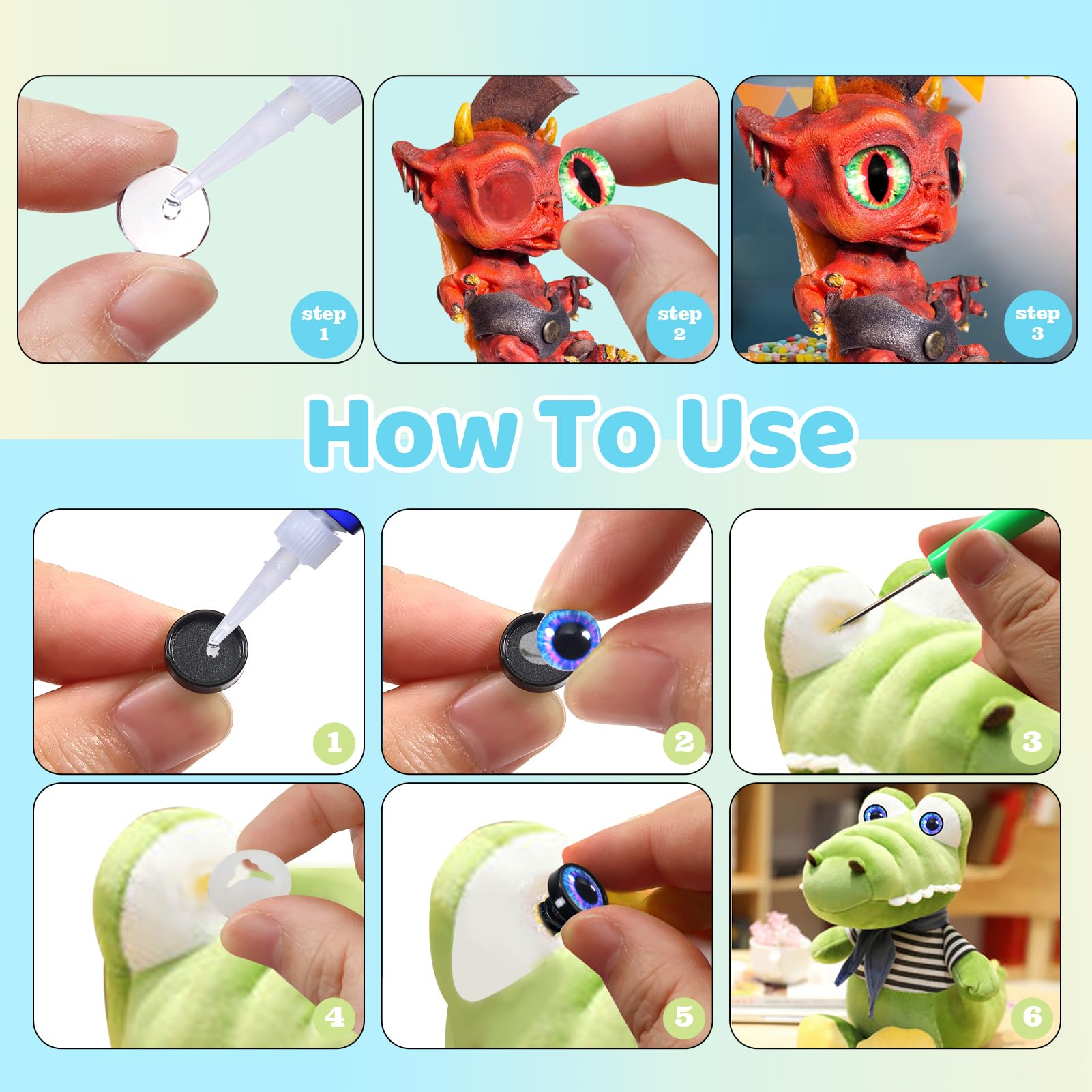 step 1

step 2

step 3

How To Use

1

2

3

4

5

6