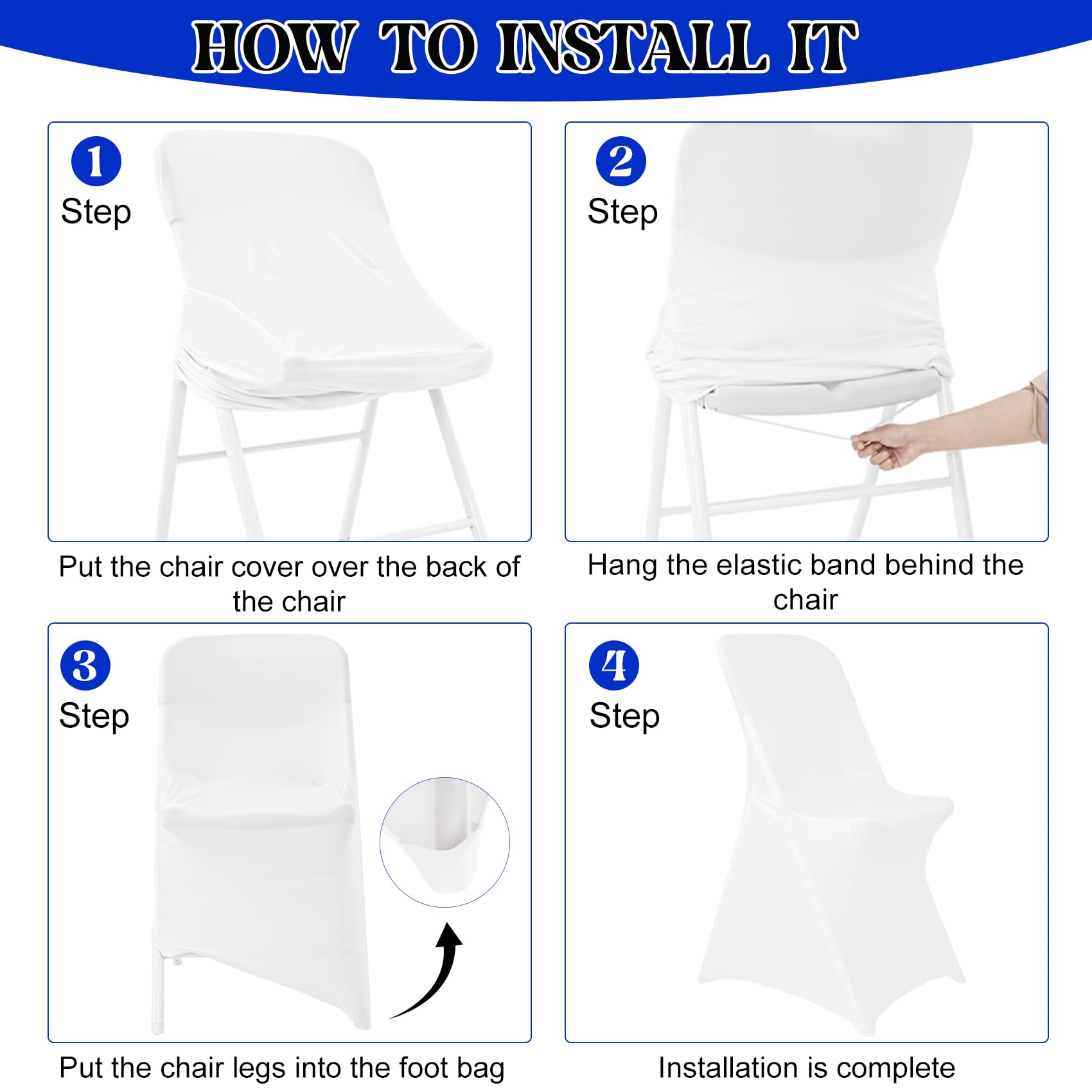 HOW TO INSTALL IT

1
Step

Put the chair cover over the back of the chair

2
Step

Hang the elastic band behind the chair

3
Step

Put the chair legs into the foot bag

4
Step

Installation is complete