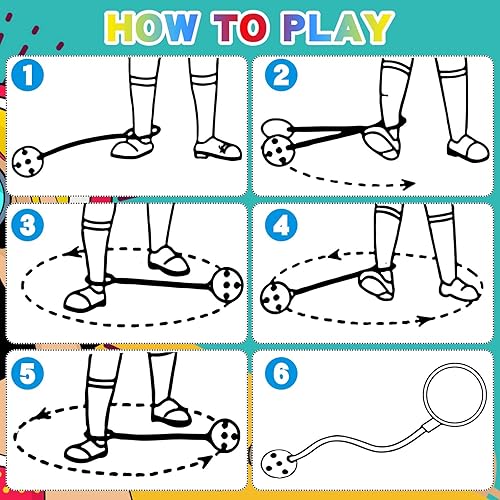 HOW TO PLAY

1

2

3

4

5

6