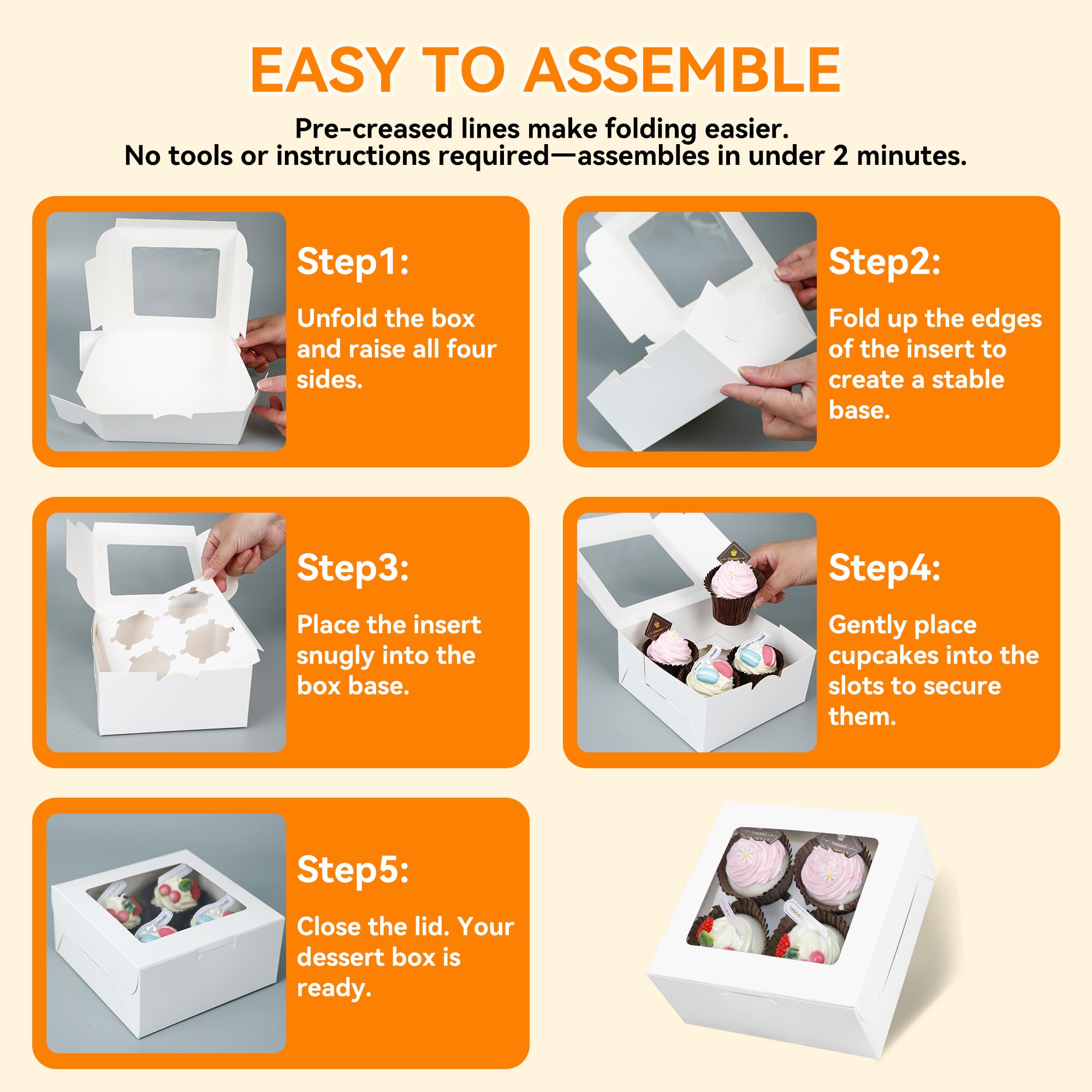 EASY TO ASSEMBLE

Pre-creased lines make folding easier.
No tools or instructions required—assembles in under 2 minutes.

Step1:

Unfold the box and raise all four sides.

Step2:

Fold up the edges of the insert to create a stable base.

Step3:

Place the insert snugly into the box base.

Step4:

Gently place cupcakes into the slots to secure them.

Step5:

Close the lid. Your dessert box is ready.