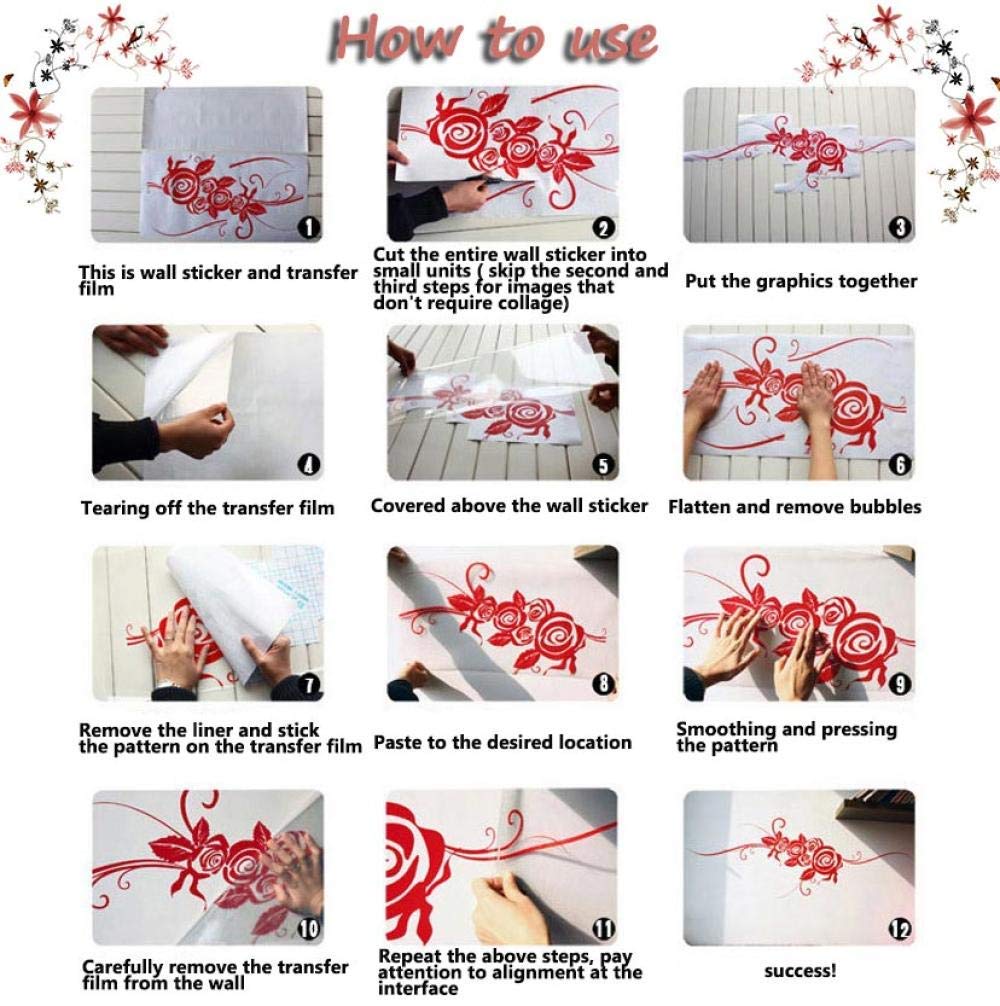 How to use

1
This is wall sticker and transfer film

2
Cut the entire wall sticker into small units ( skip the second and third steps for images that don't require collage)

3
Put the graphics together

4
Tearing off the transfer film

5
Covered above the wall sticker

6
Flatten and remove bubbles

7
Remove the liner and stick the pattern on the transfer film

8
Paste to the desired location

9
Smoothing and pressing the pattern

10
Carefully remove the transfer film from the wall

11
Repeat the above steps, pay attention to alignment at the interface

12
success!