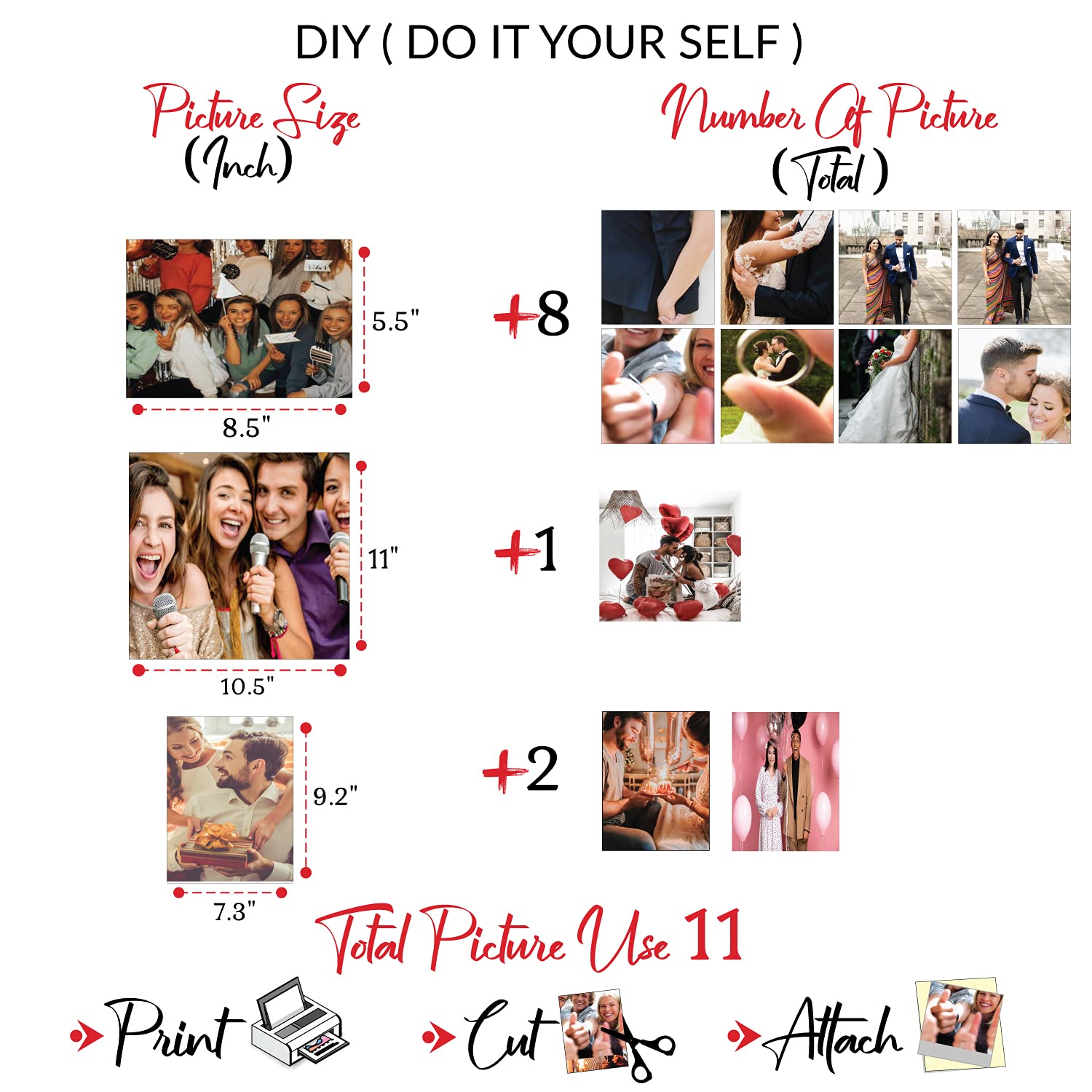 DIY ( DO IT YOUR SELF )

Picture Size (Inch)

Number Of Picture (Total)

5.5"

8.5"

+8

11"

10.5"

+1

9.2"

7.3"

+2

Total Picture Use 11

Print

Cut

Attach