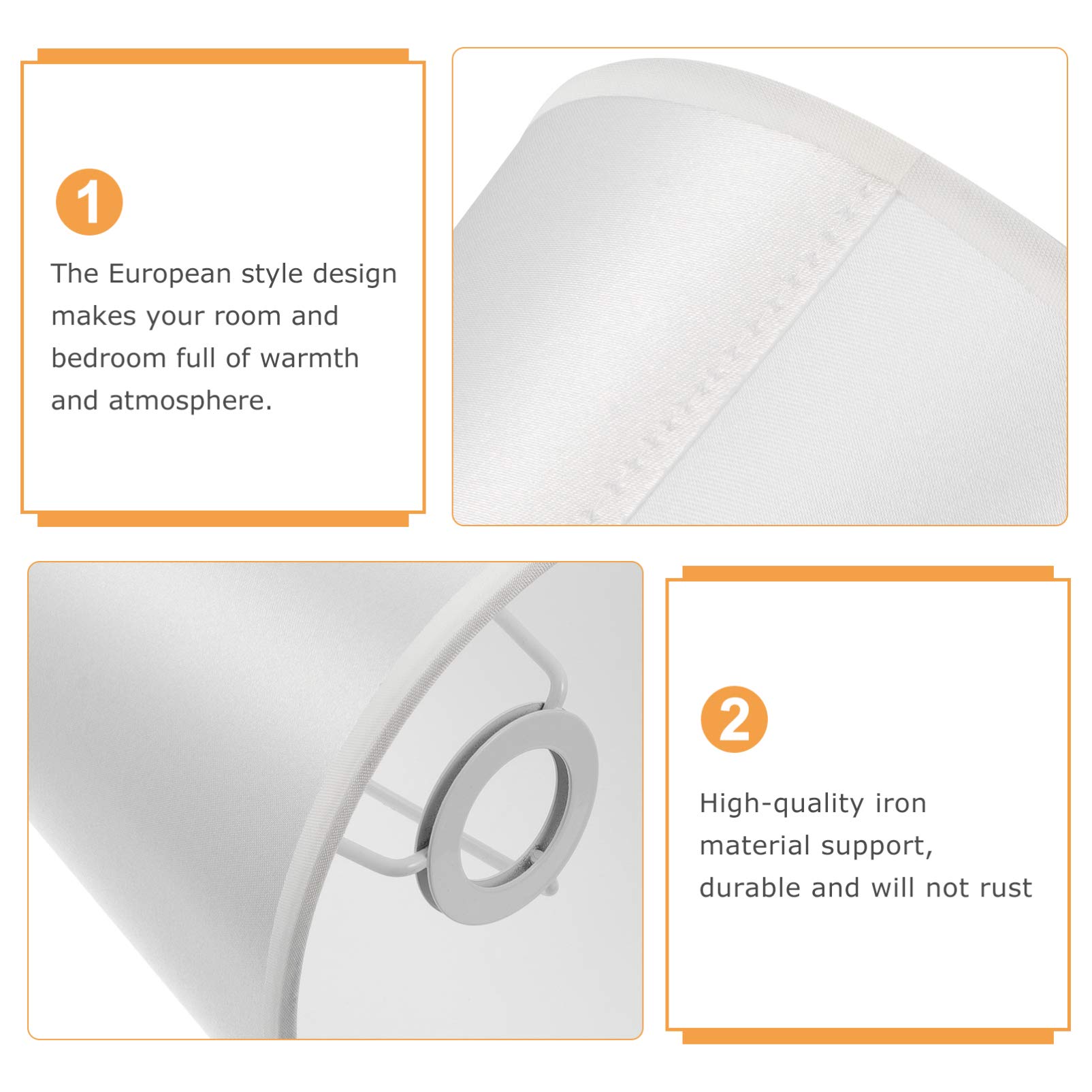 1

The European style design makes your room and bedroom full of warmth and atmosphere.

2

High-quality iron material support, durable and will not rust