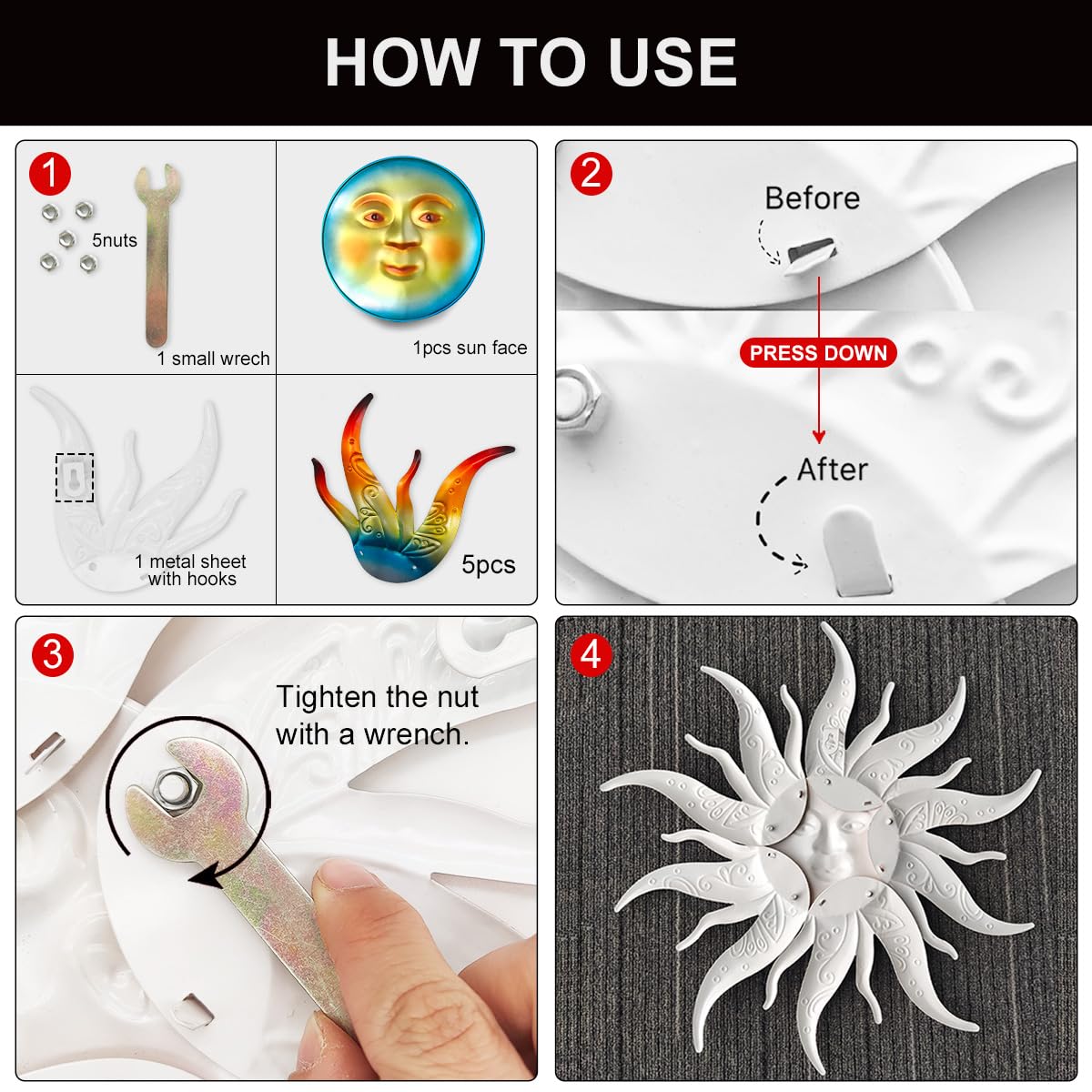 HOW TO USE

1

5nuts

1 small wrech

1pcs sun face

1 metal sheet with hooks

5pcs

2

Before

PRESS DOWN

After

3

Tighten the nut with a wrench.

4